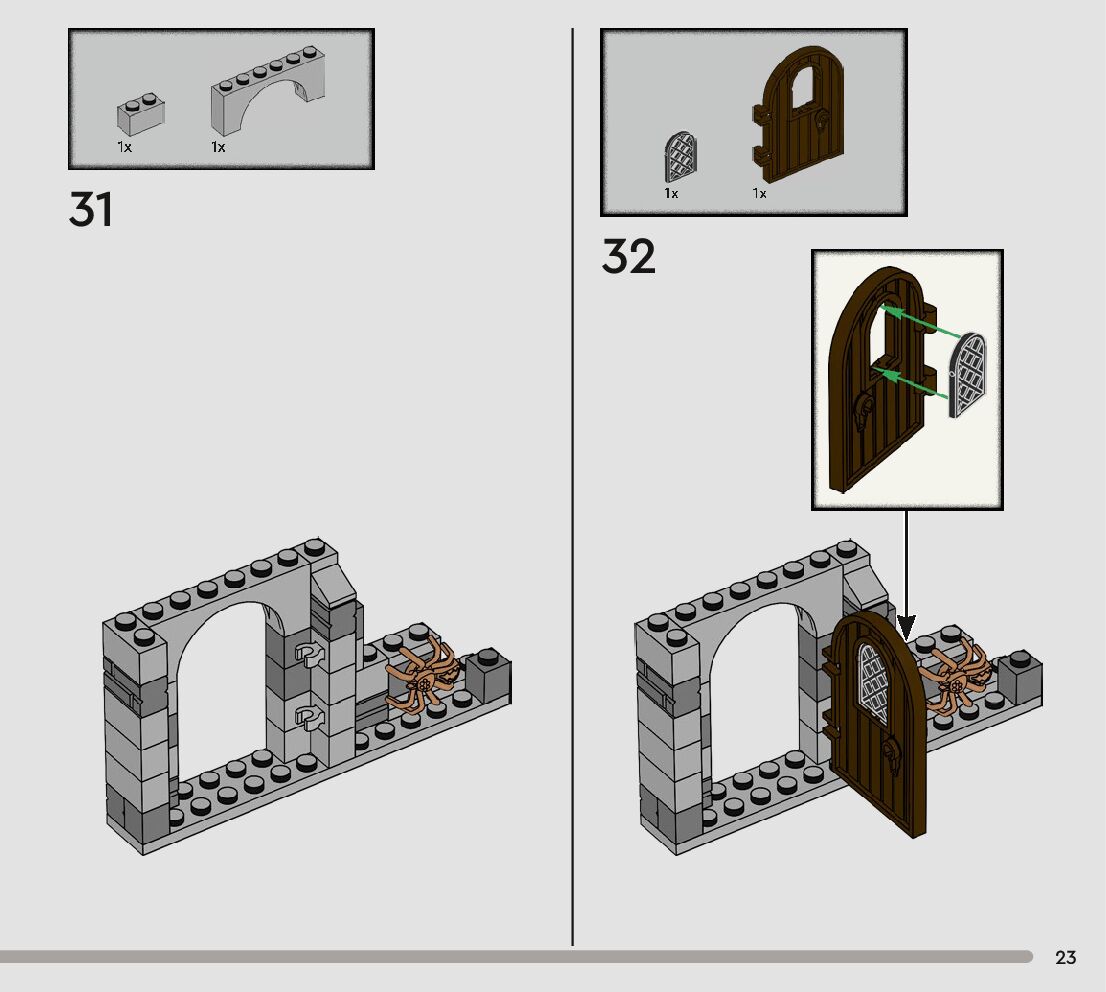 1x 1x

31

1x 1x

32

23