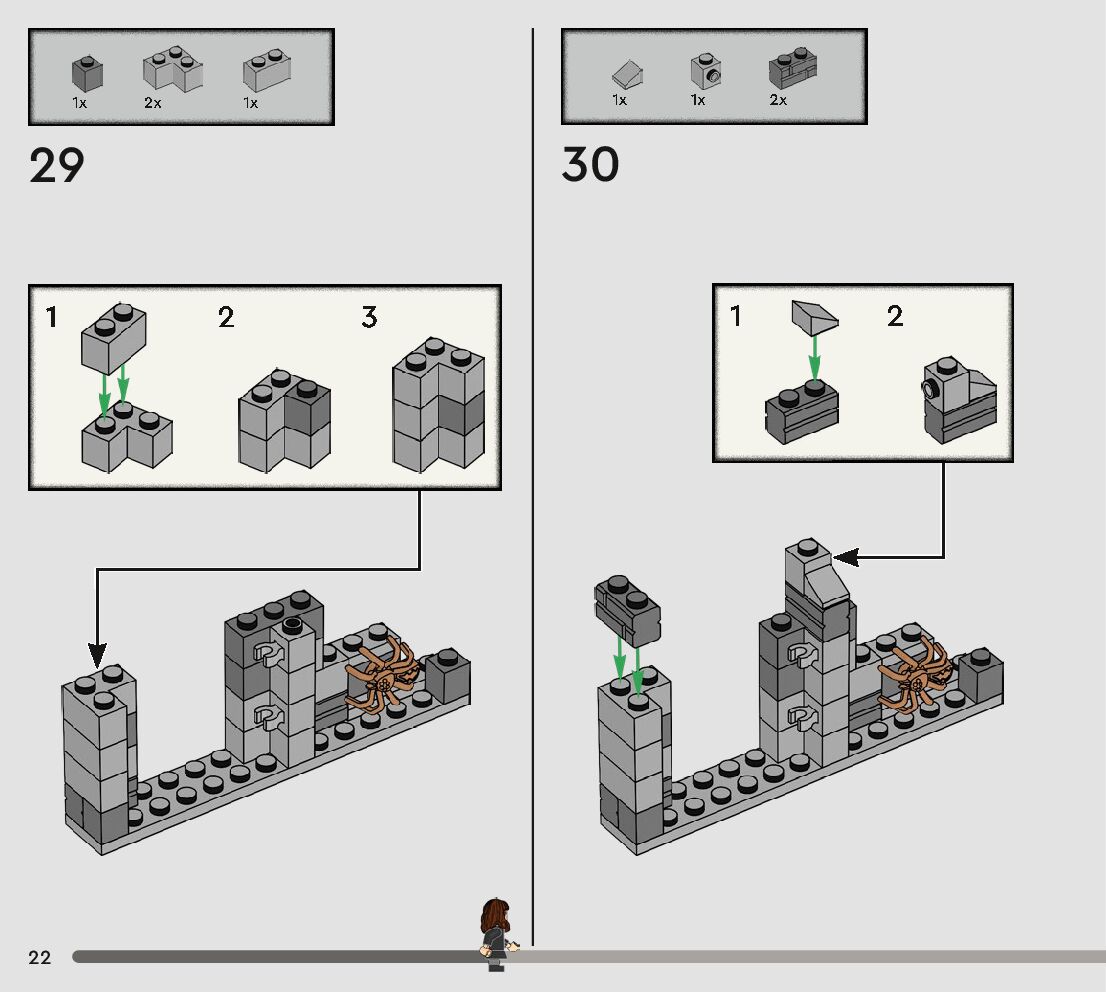 1x 2x 1x

29

1 2 3

1x 1x 2x

30

1 2

22