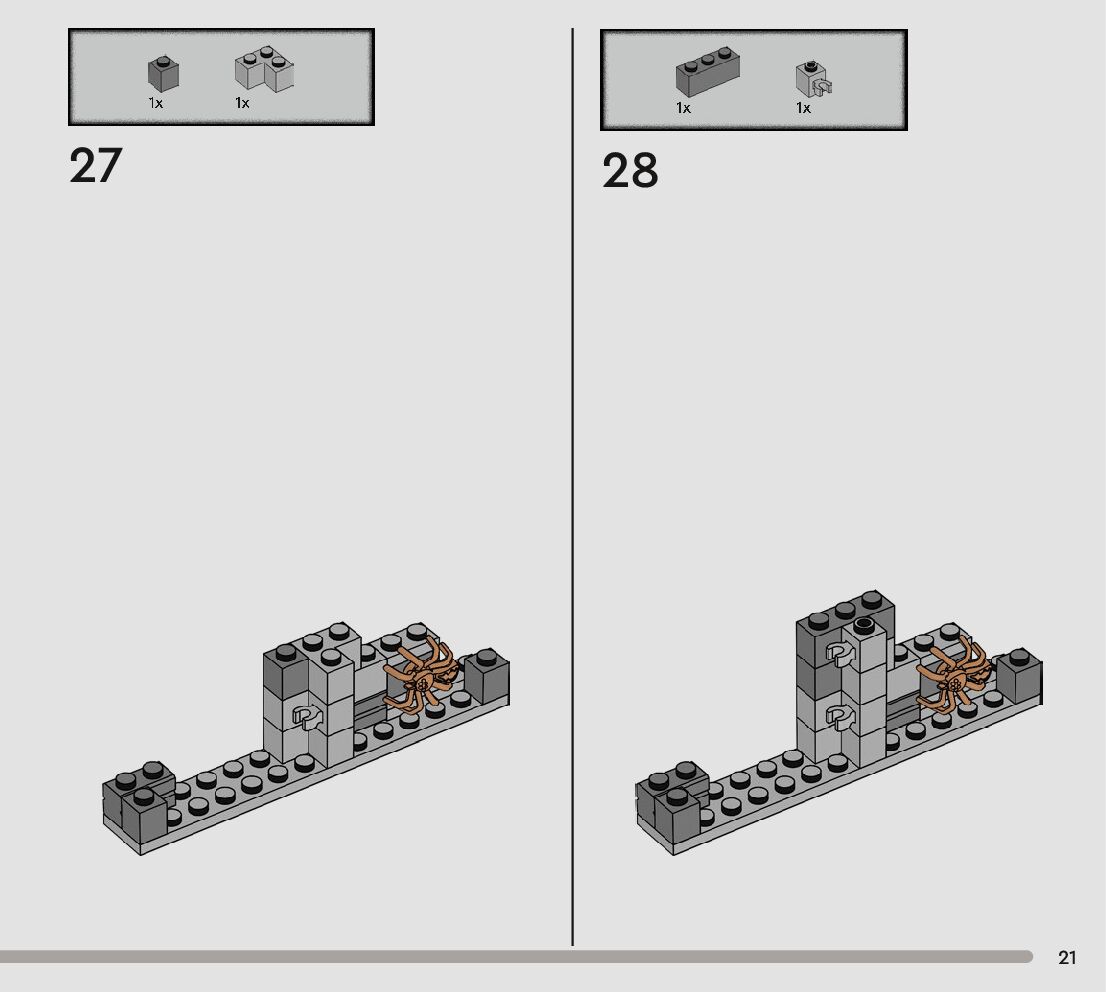 1x 1x

27

1x 1x

28

21