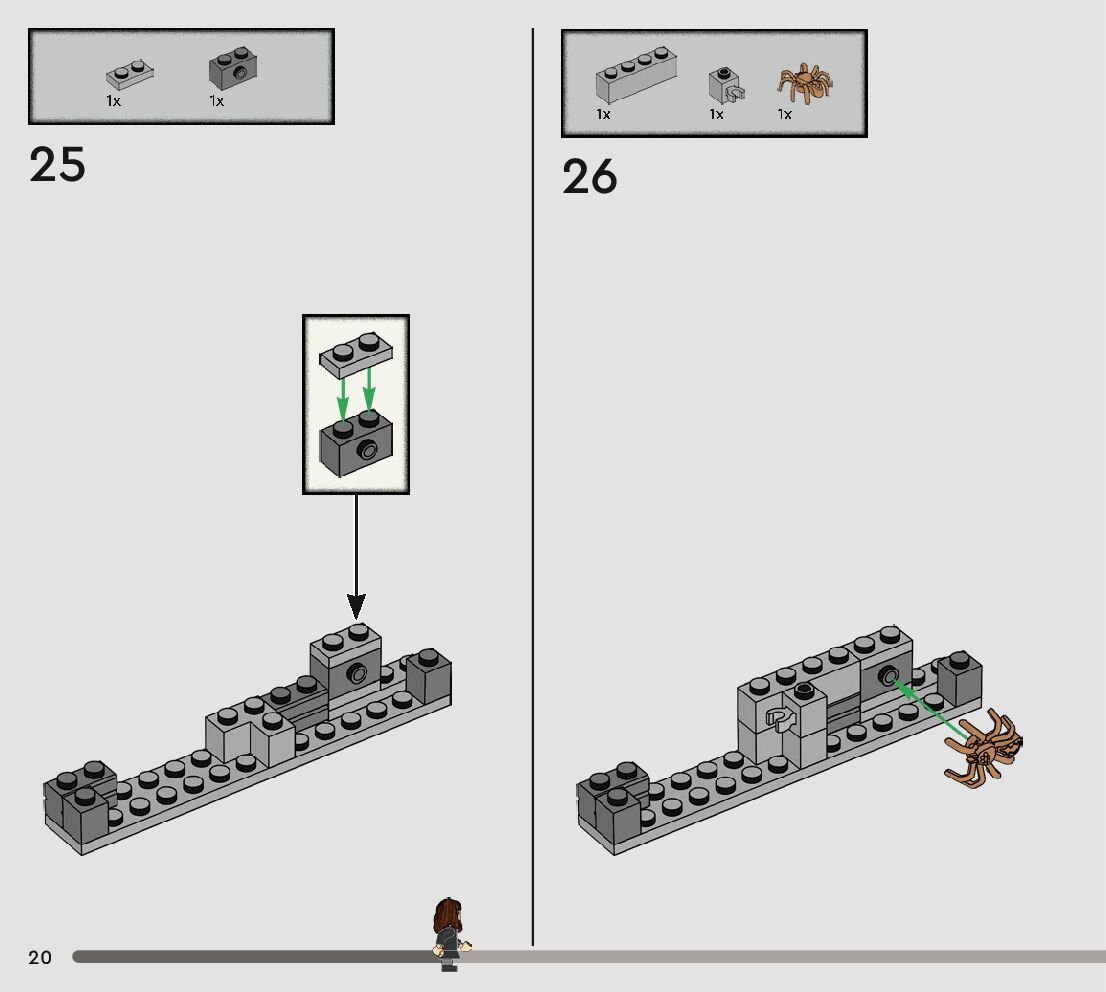 1x 1x

25

1x 1x 1x

26

20