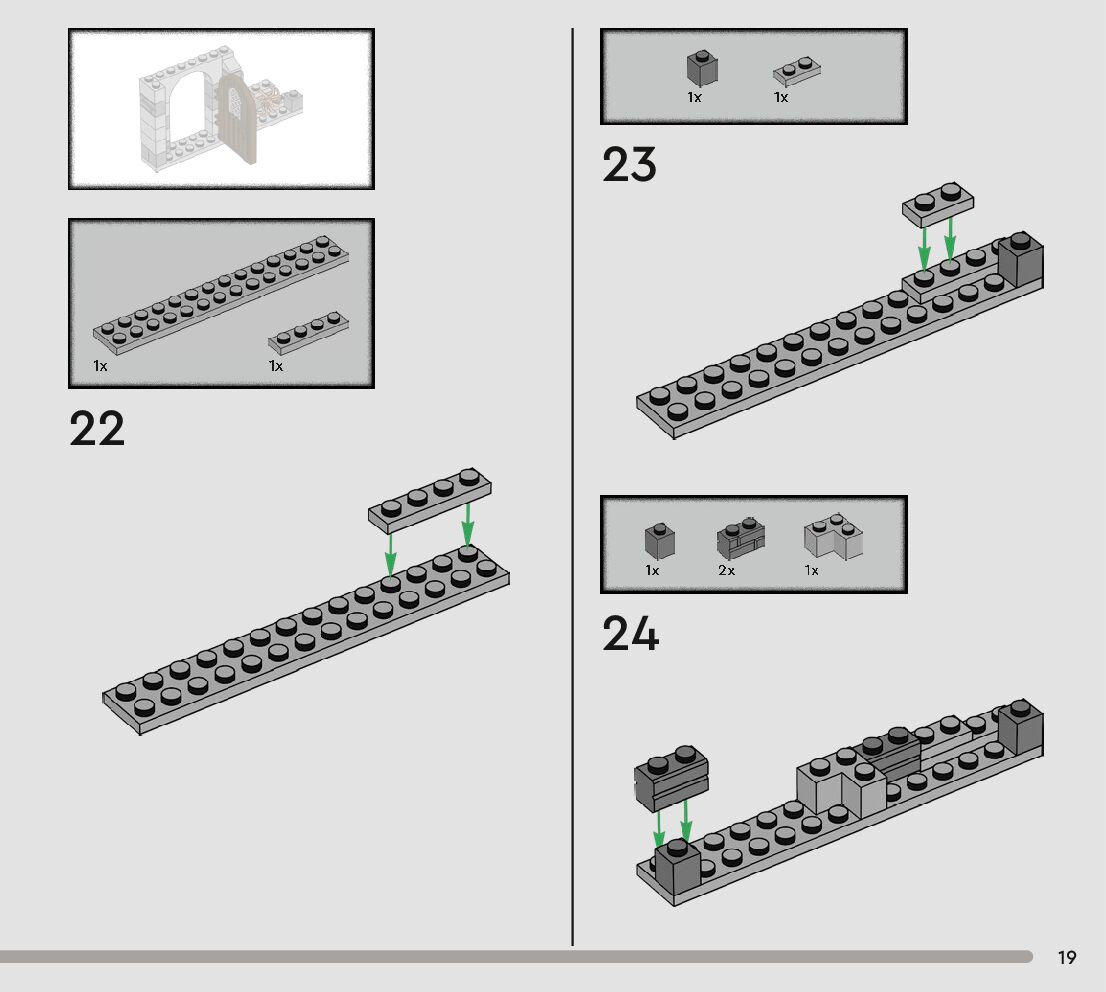 1x
1x

22

1x
1x

23

1x
2x
1x

24

19