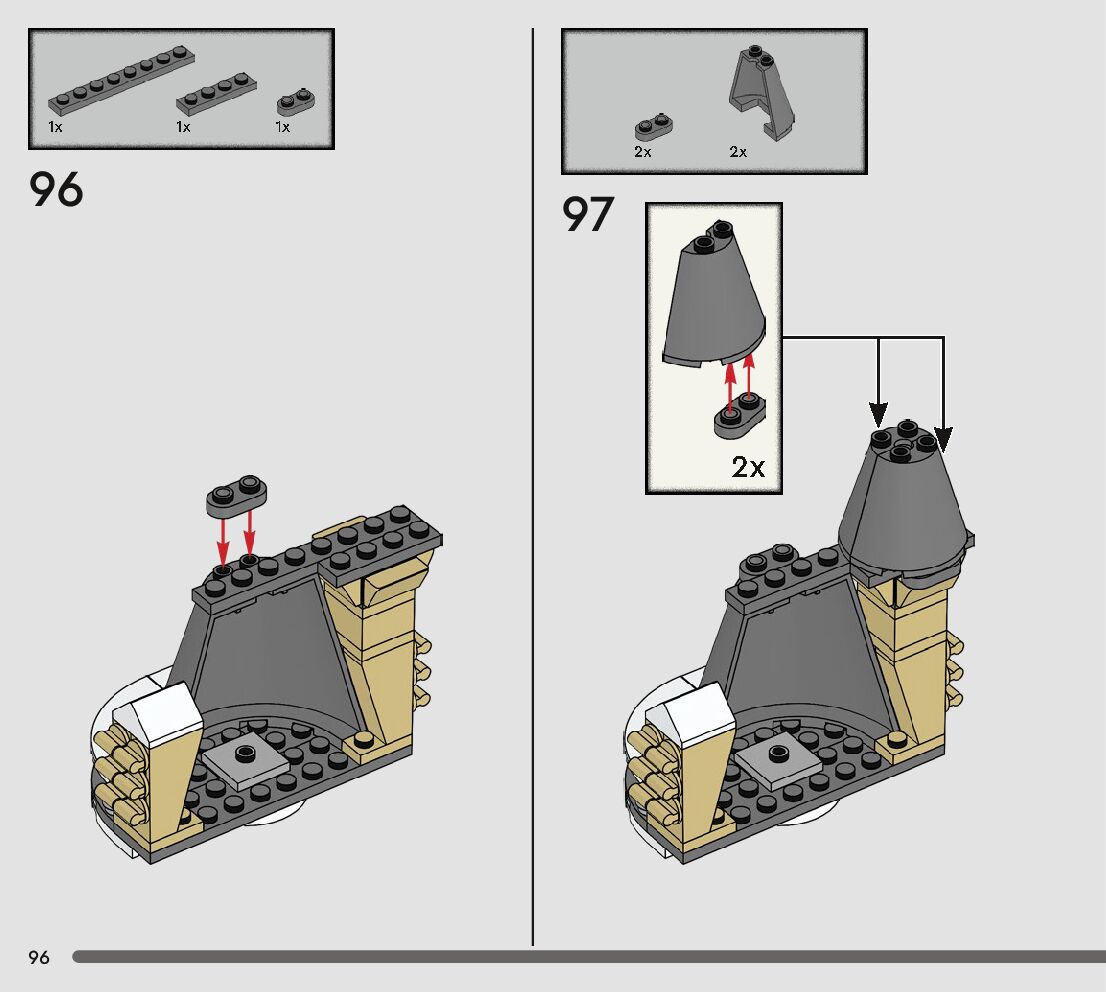 1x 1x 1x

96

2x 2x

97

2x

96