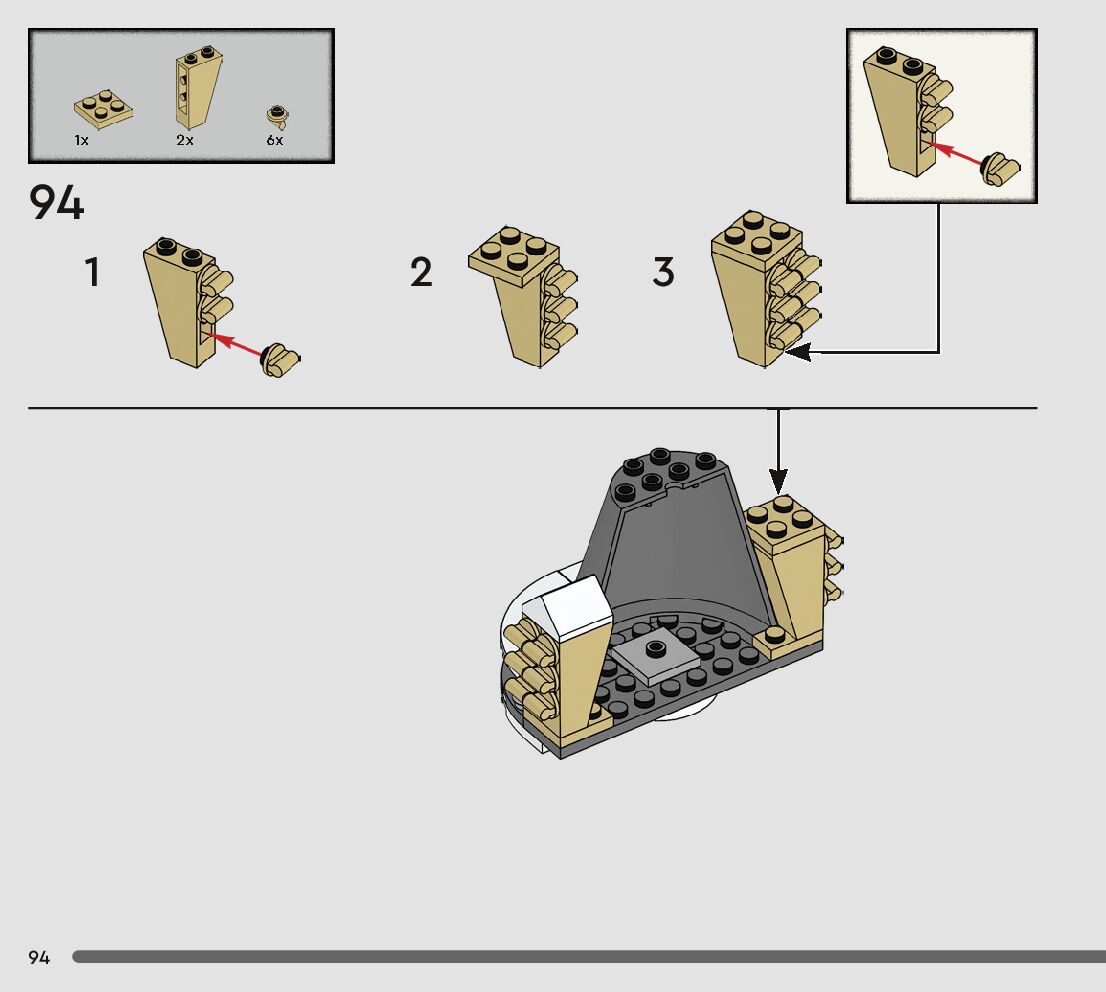 1x
2x
6x

94

1

2

3

94