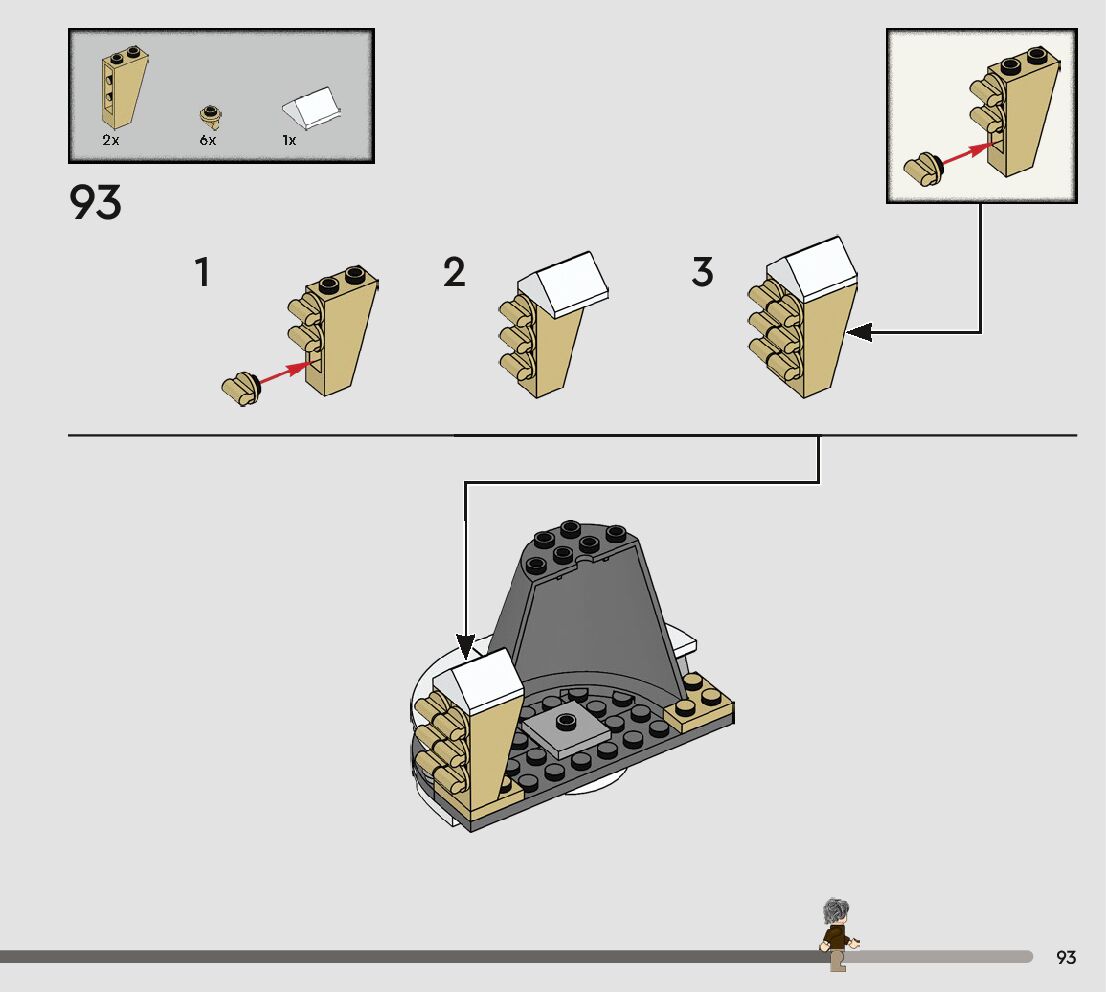 2x 6x 1x

93

1

2

3

93