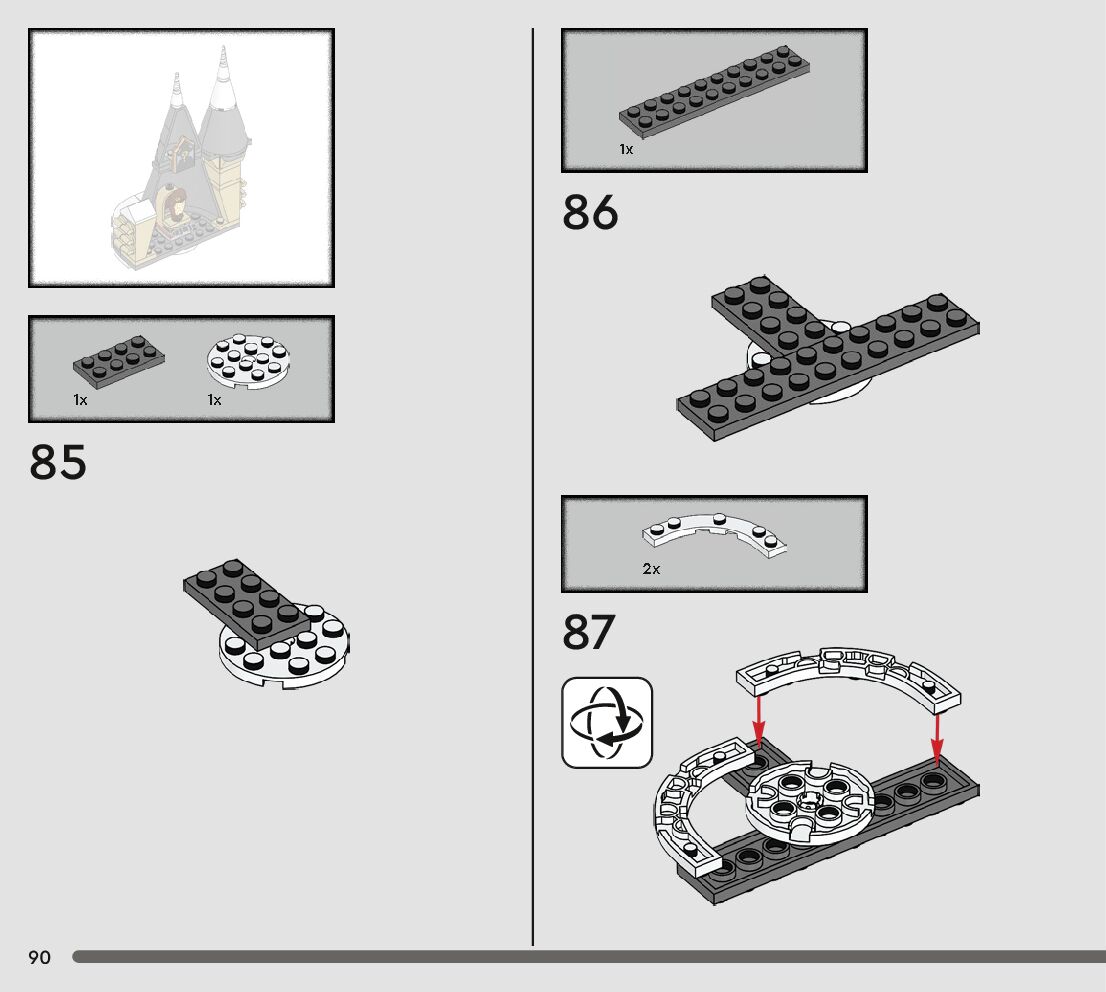 1x

1x

85

1x

86

2x

87

90