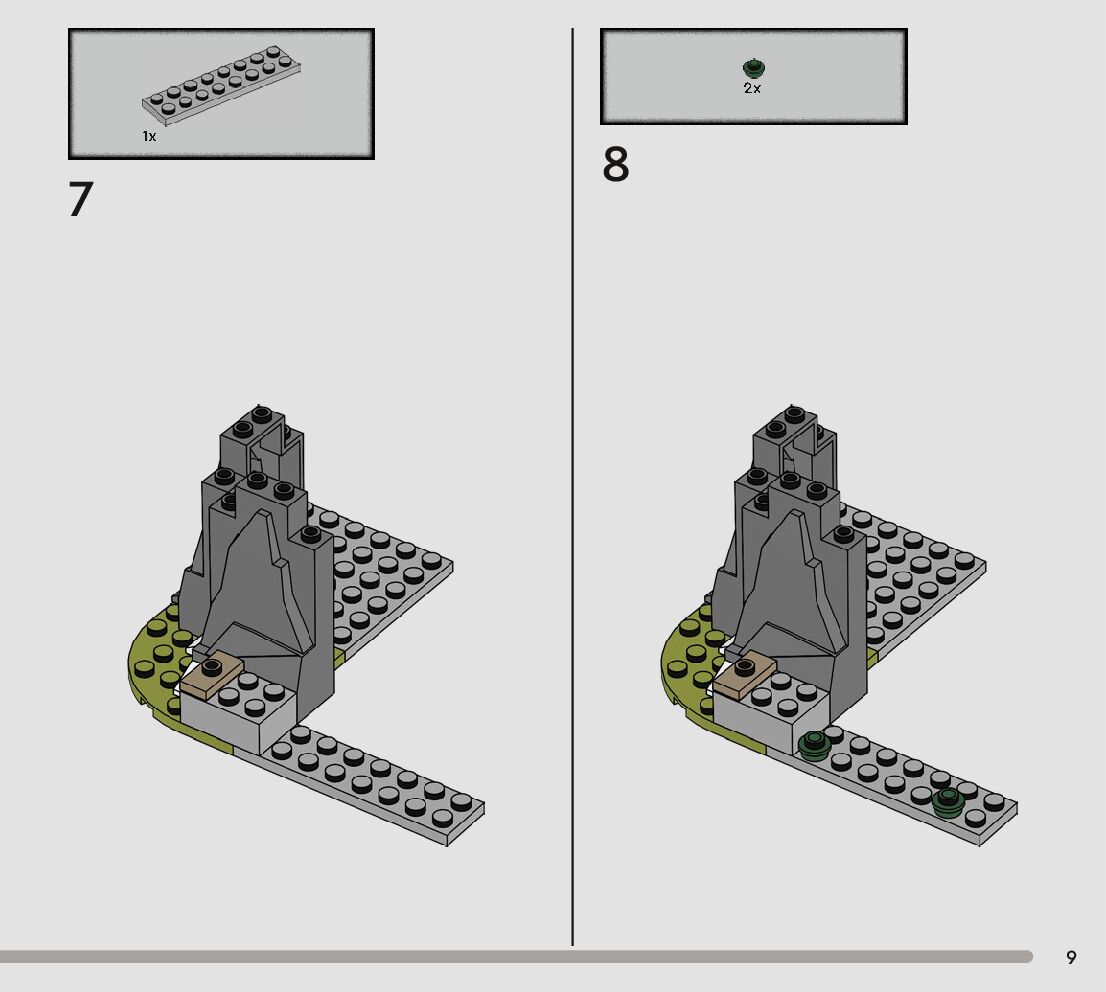 1x

7

2x

8

9