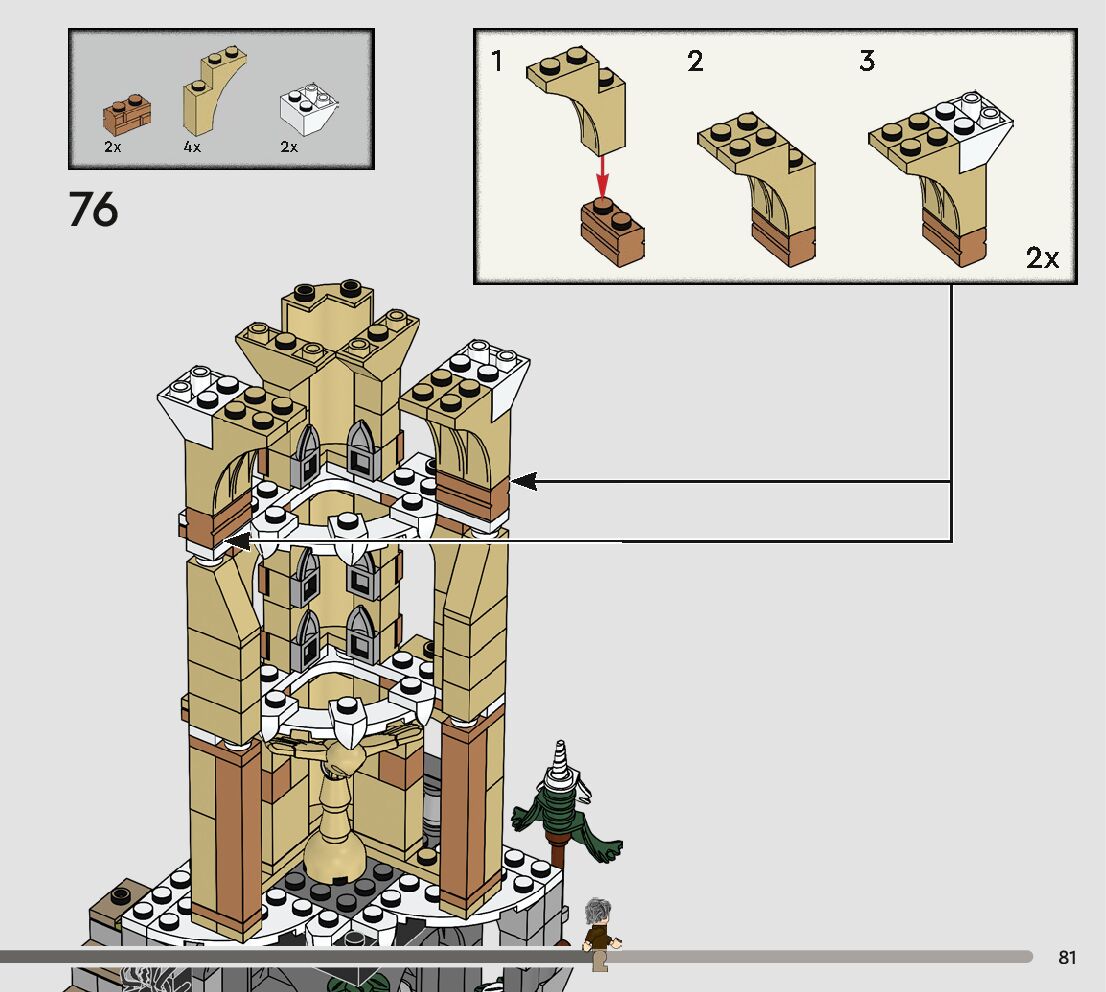 2x 4x 2x

76

1 2 3

2x

81