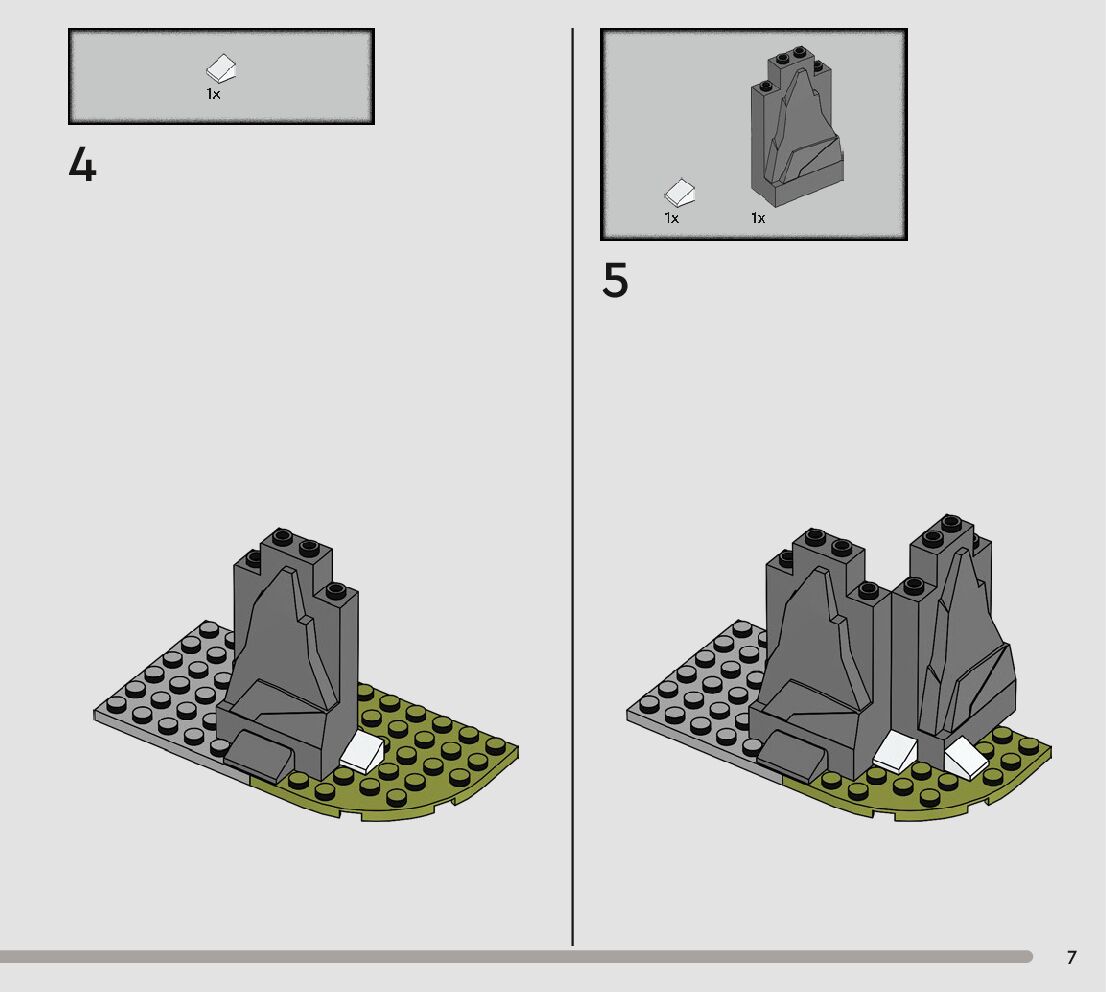 1x

4

1x 1x

5

7