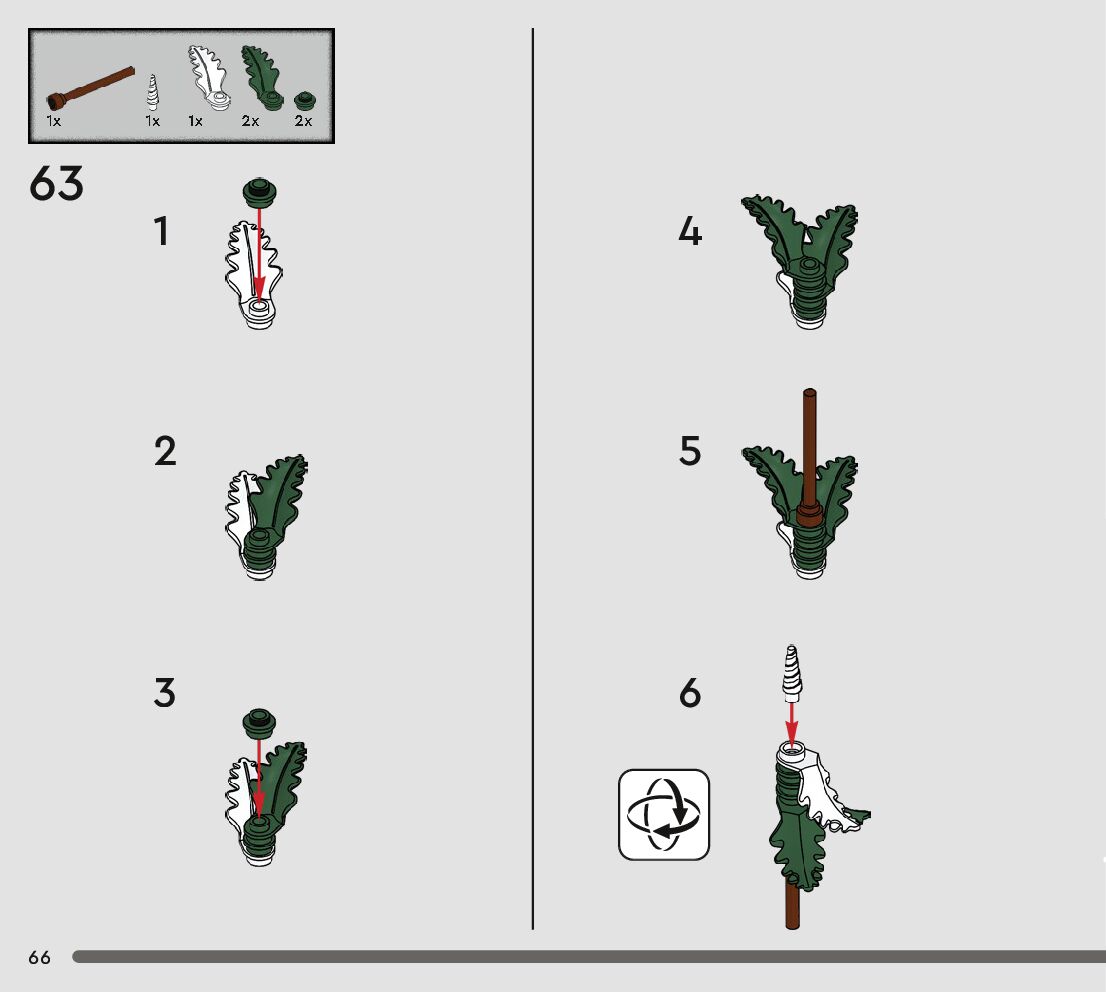 1x 1x 1x 2x 2x

63

1

2

3

4

5

6

66