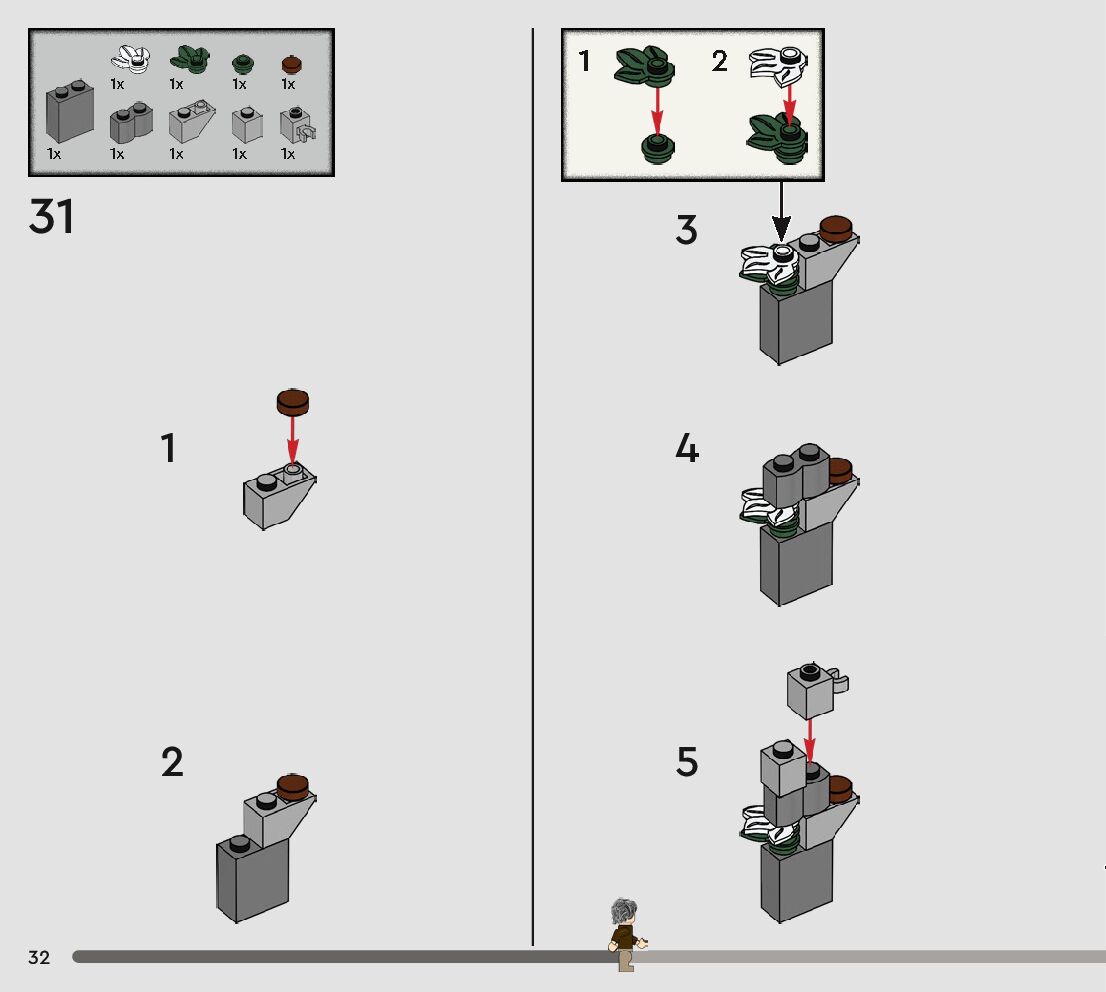 1x 1x 1x 1x
1x 1x 1x 1x 1x

31

1

2

1 2

3

4

5

32