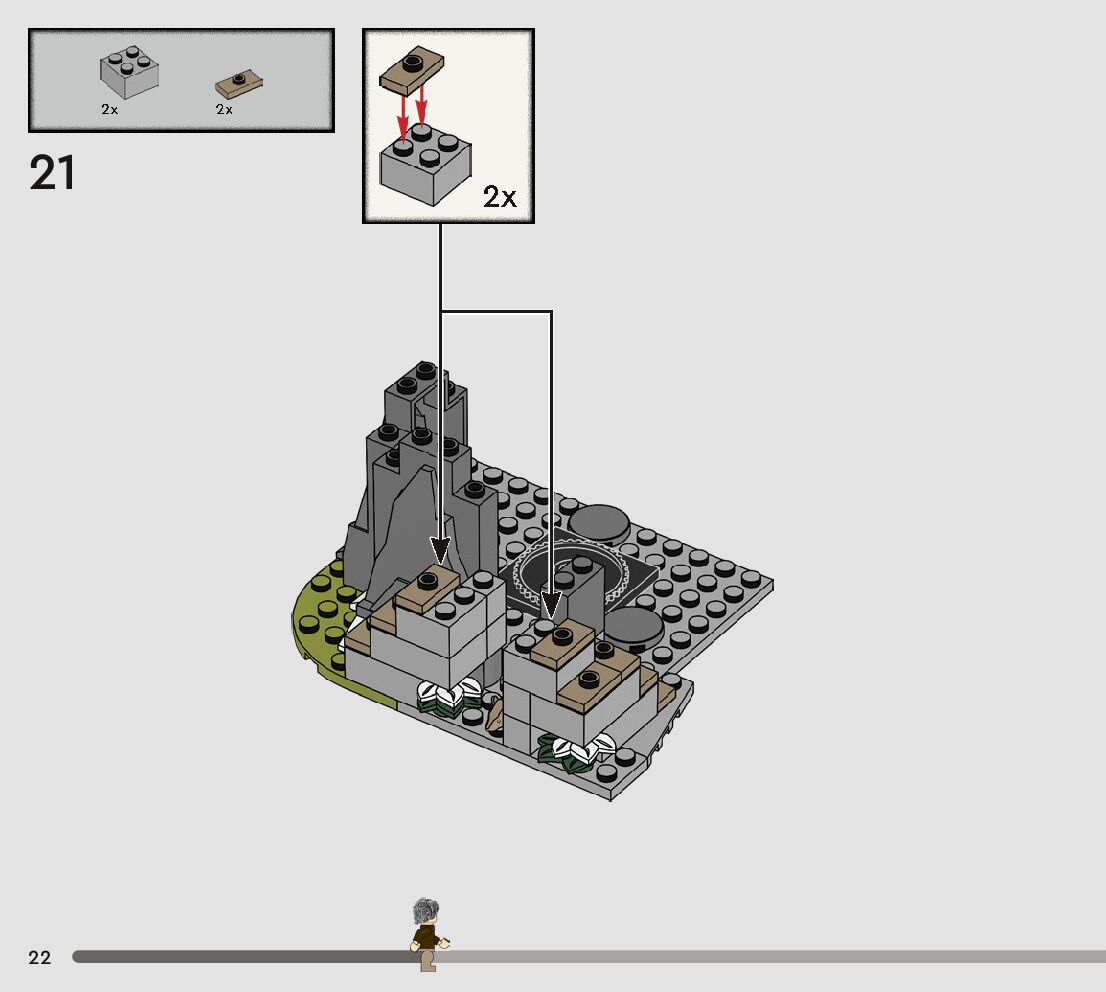 2x
2x
21
2x
22