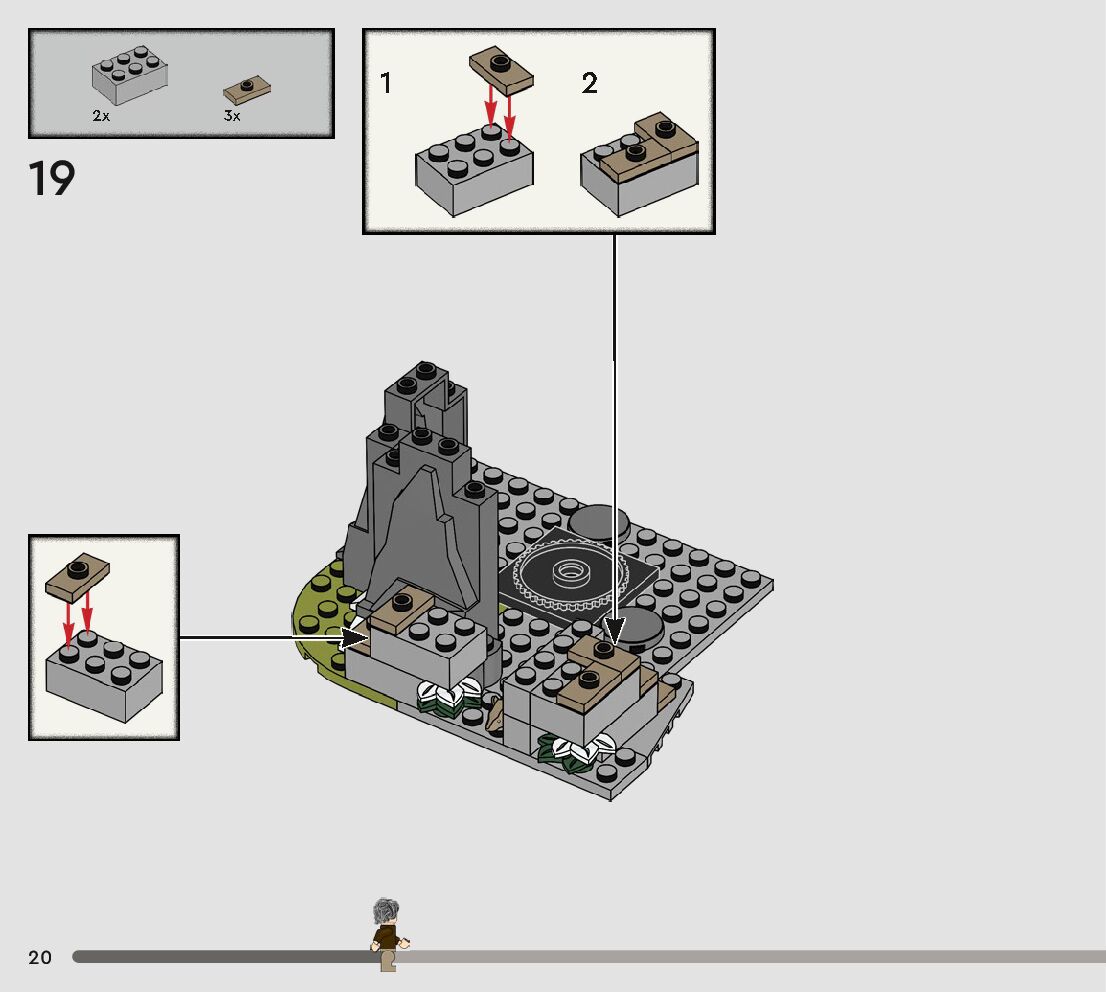 2x
3x

19

1
2

20