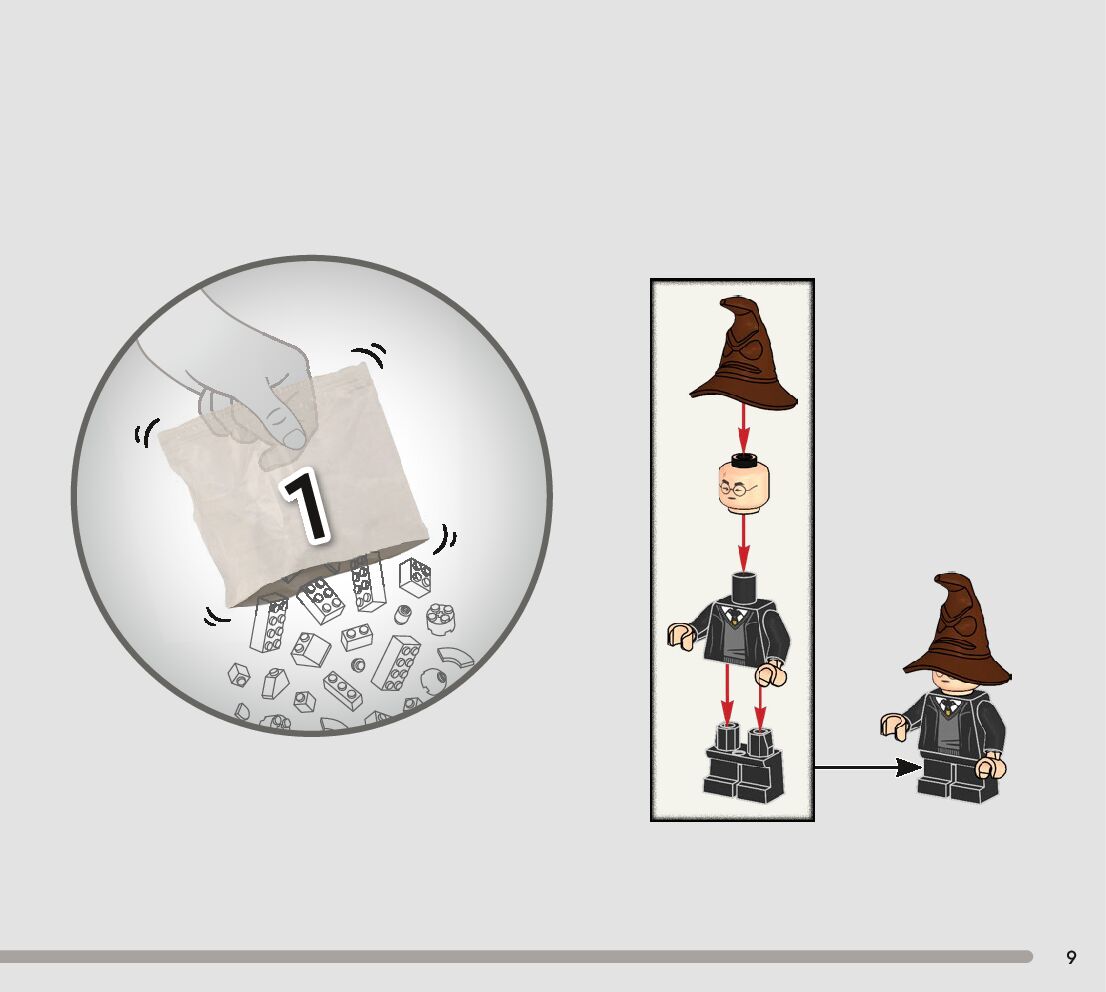 1

9