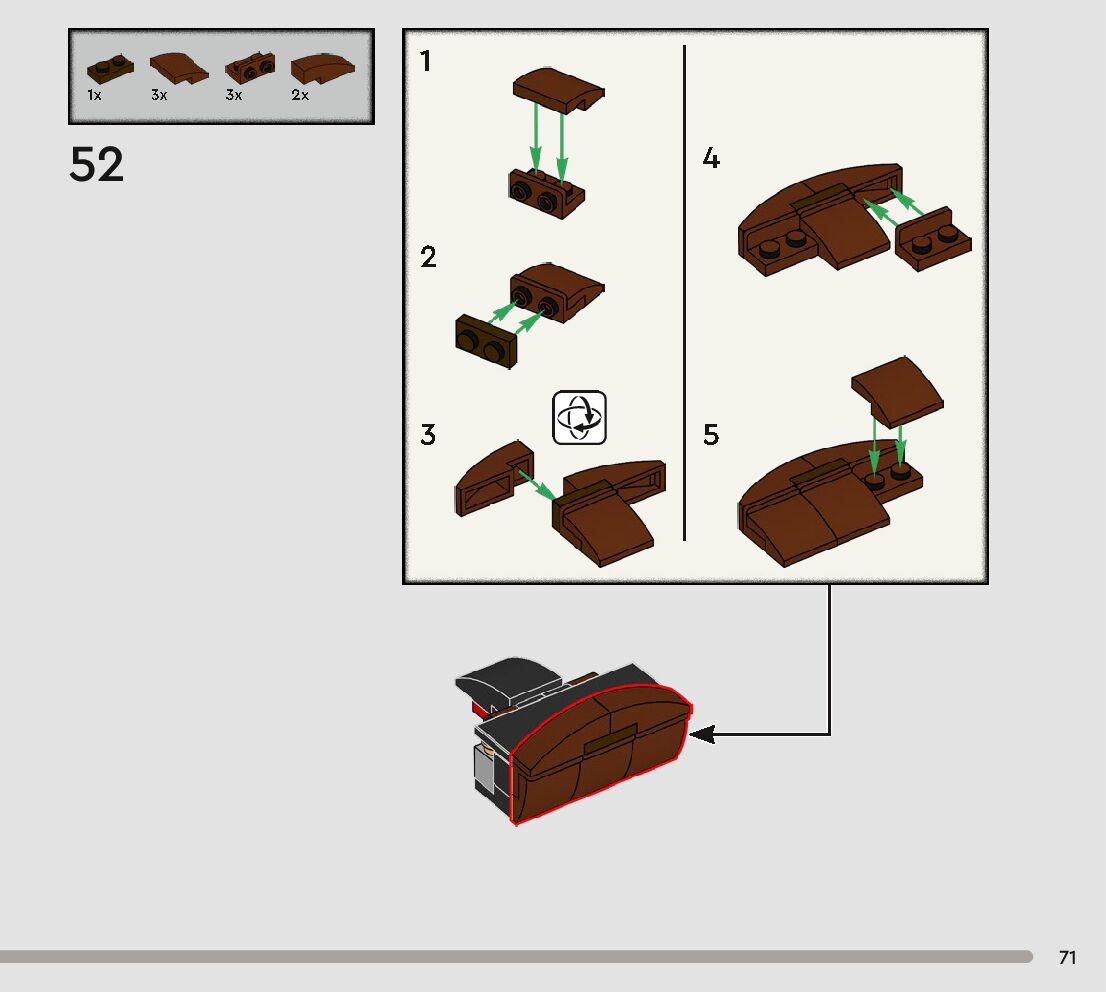 1x 3x 3x 2x

52

1

2

3

4

5

71