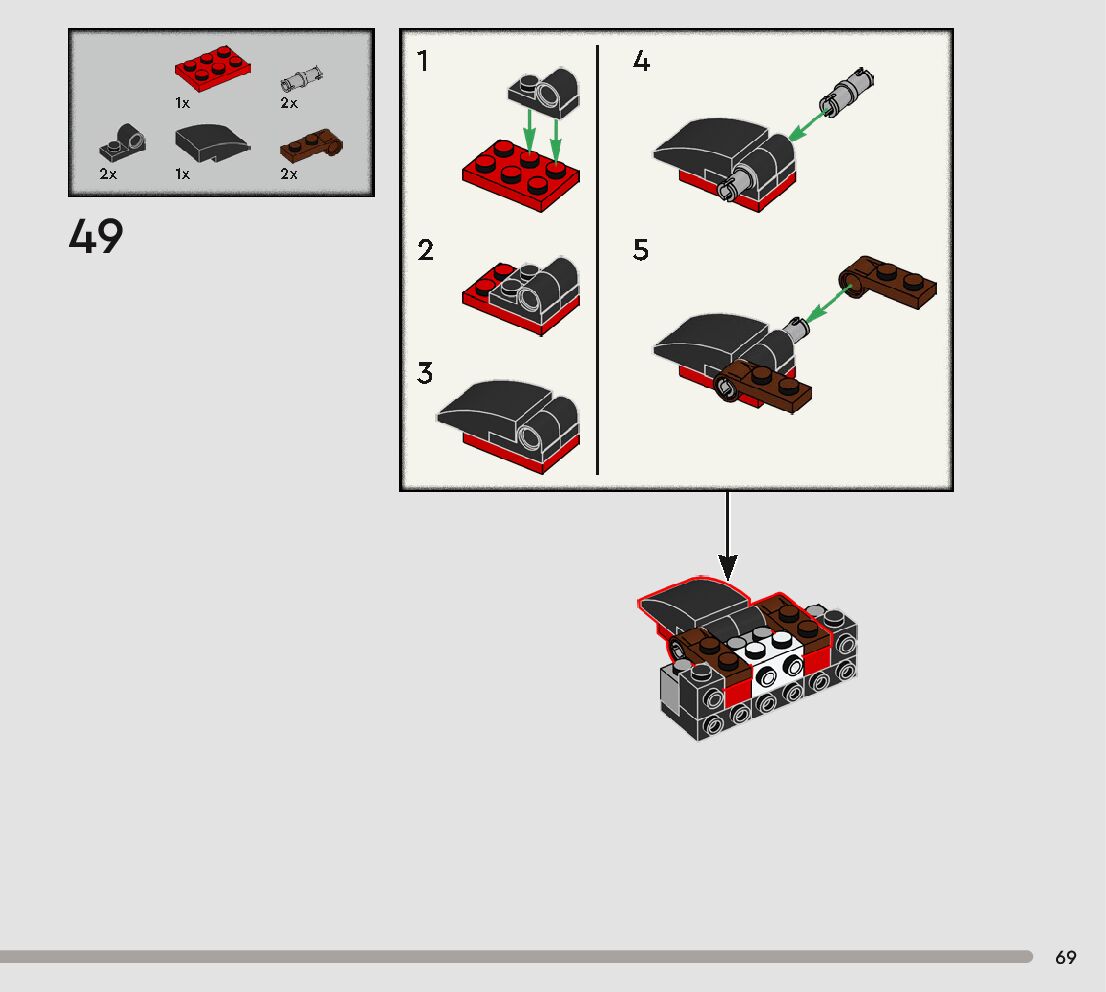 1x
2x
2x
1x
2x

49

1
2
3
4
5

69