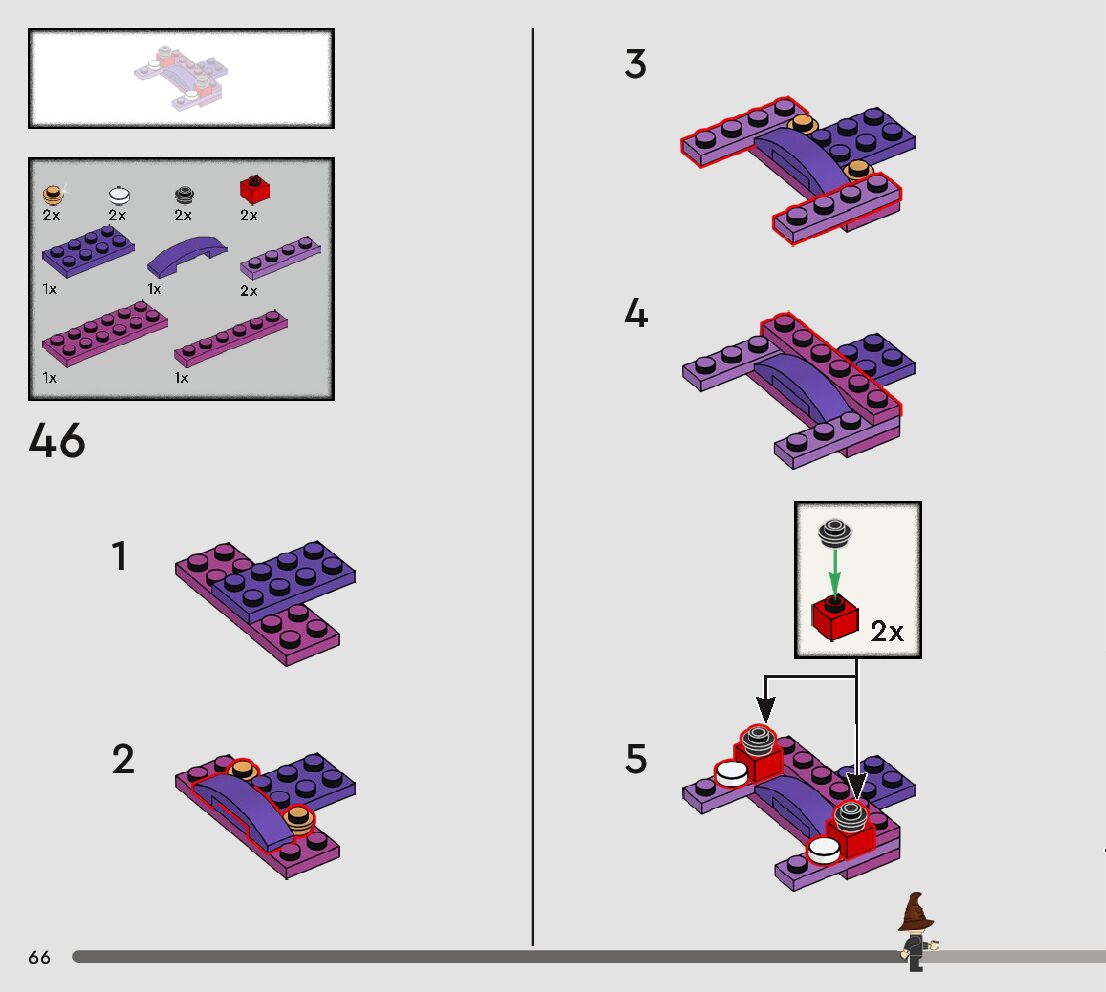 2x 2x 2x 2x

1x 1x 2x

1x 1x

46

1

2

3

4

2x

5

66