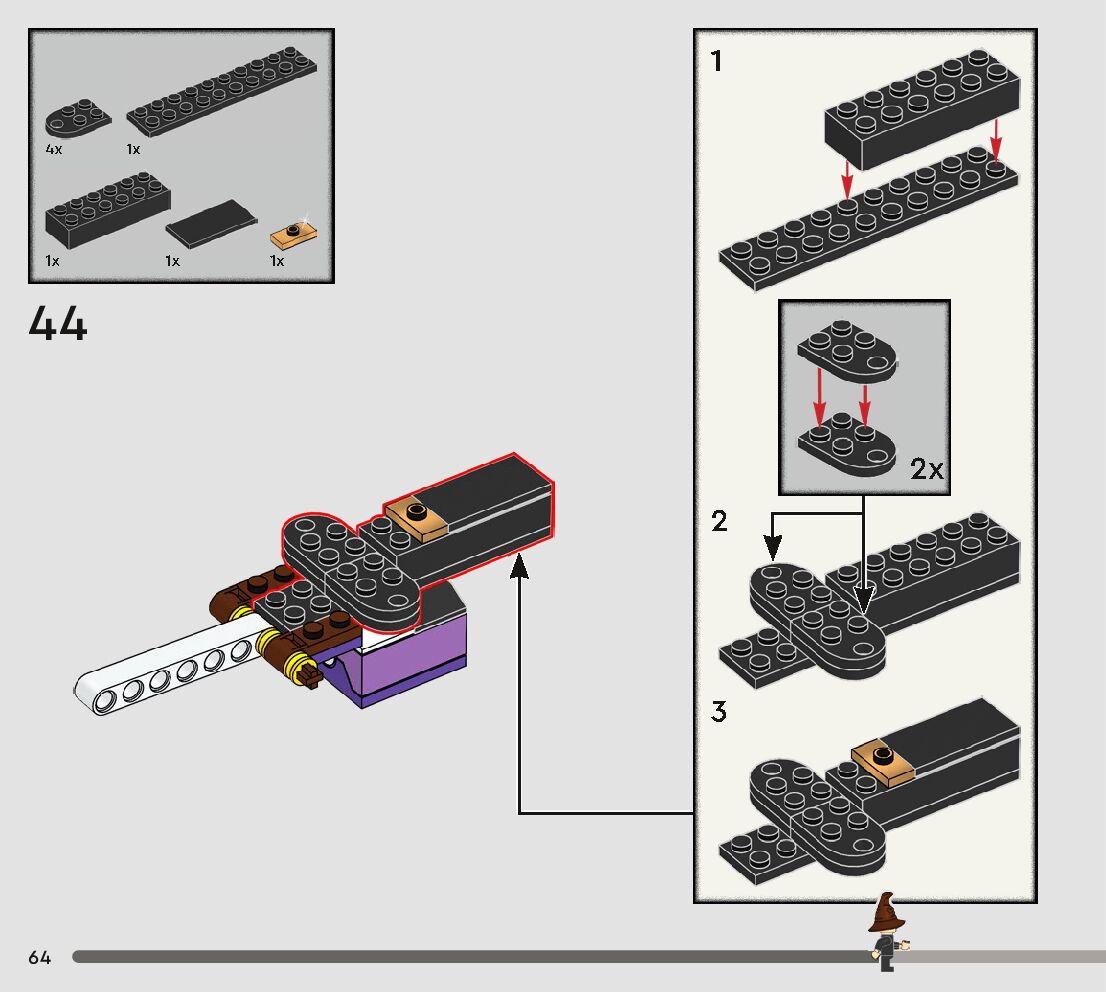 4x
1x
1x
1x
1x

44

1

2x

2

3

64