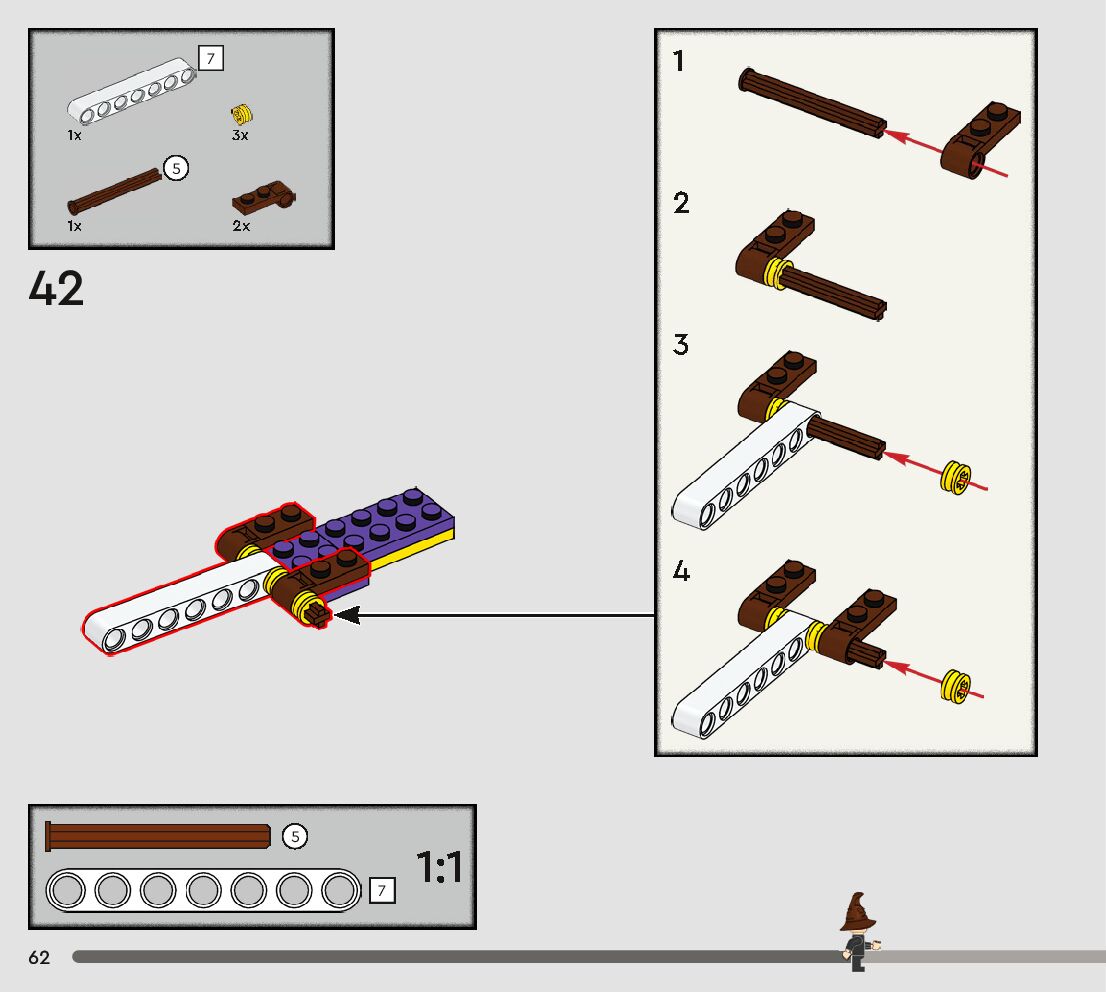 7
1x
3x
5
1x
2x

42

1
2
3
4

5
7
1:1

62