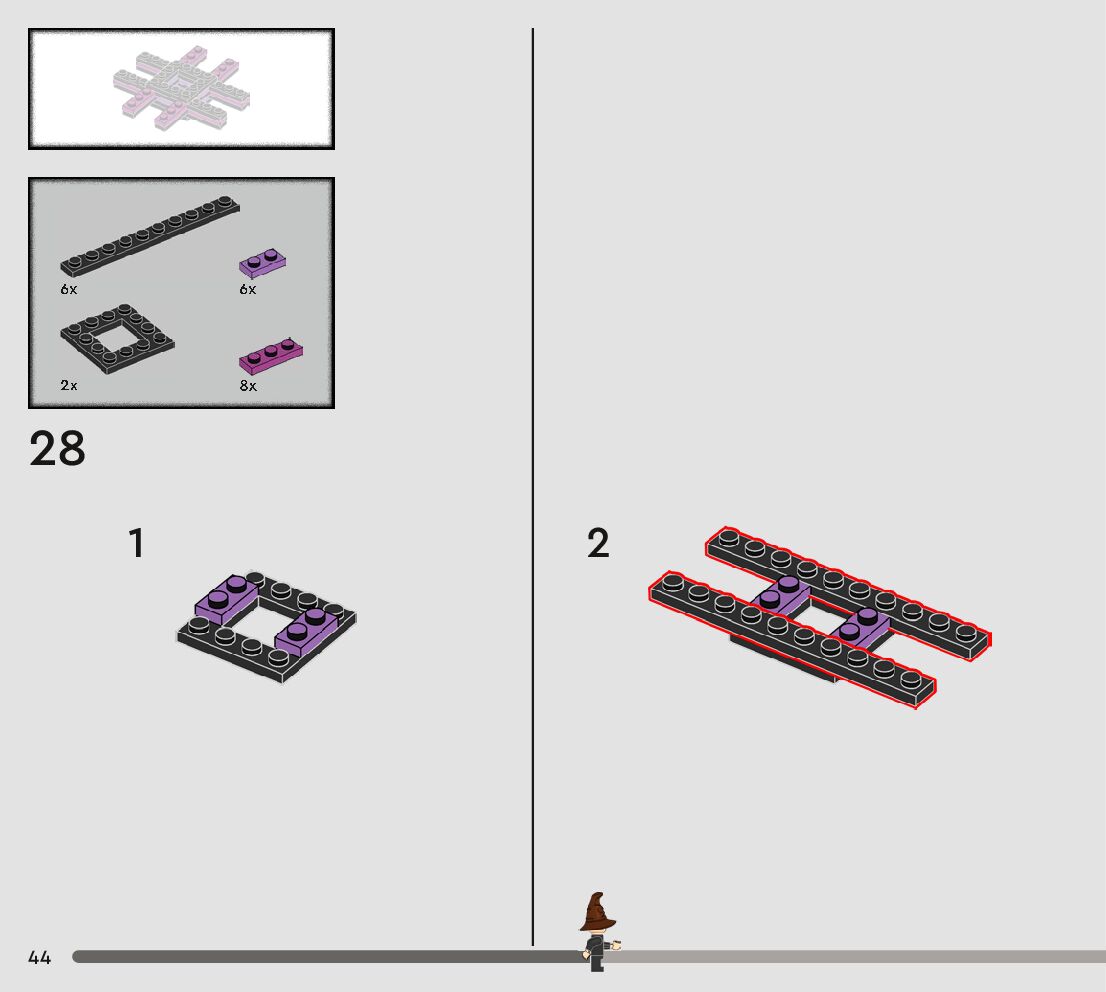 6x
6x
2x
8x
28
1
2
44