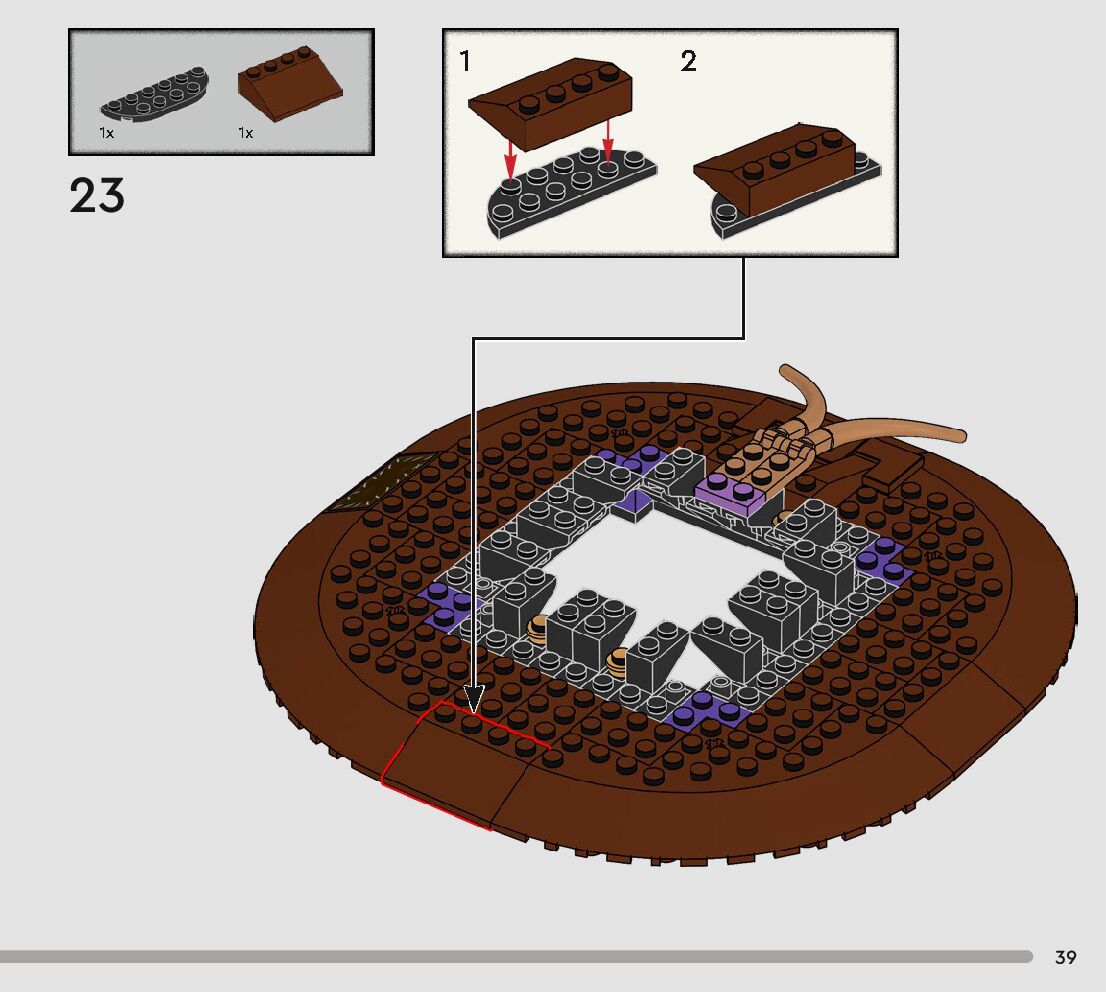 1x
1x

23

1
2

39