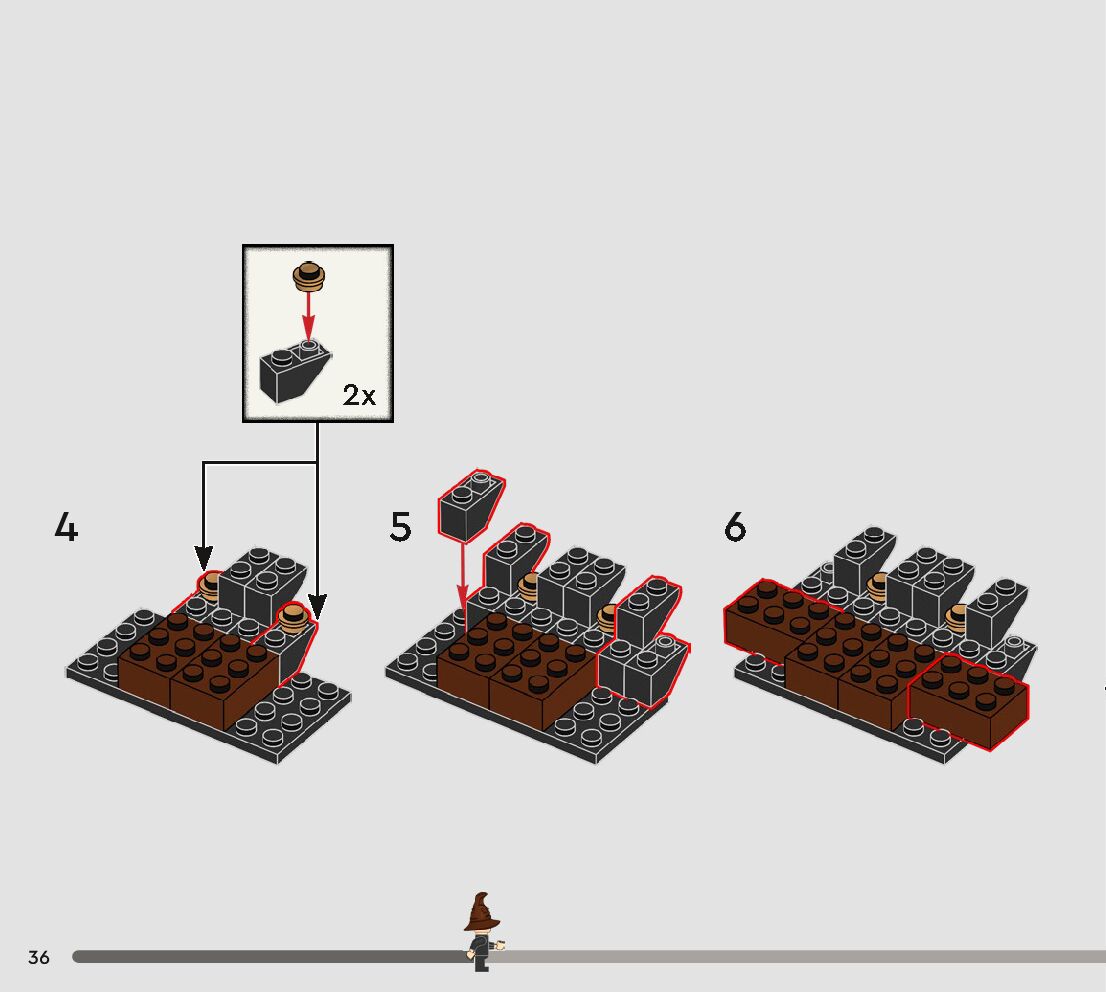 2x

4

5

6

36