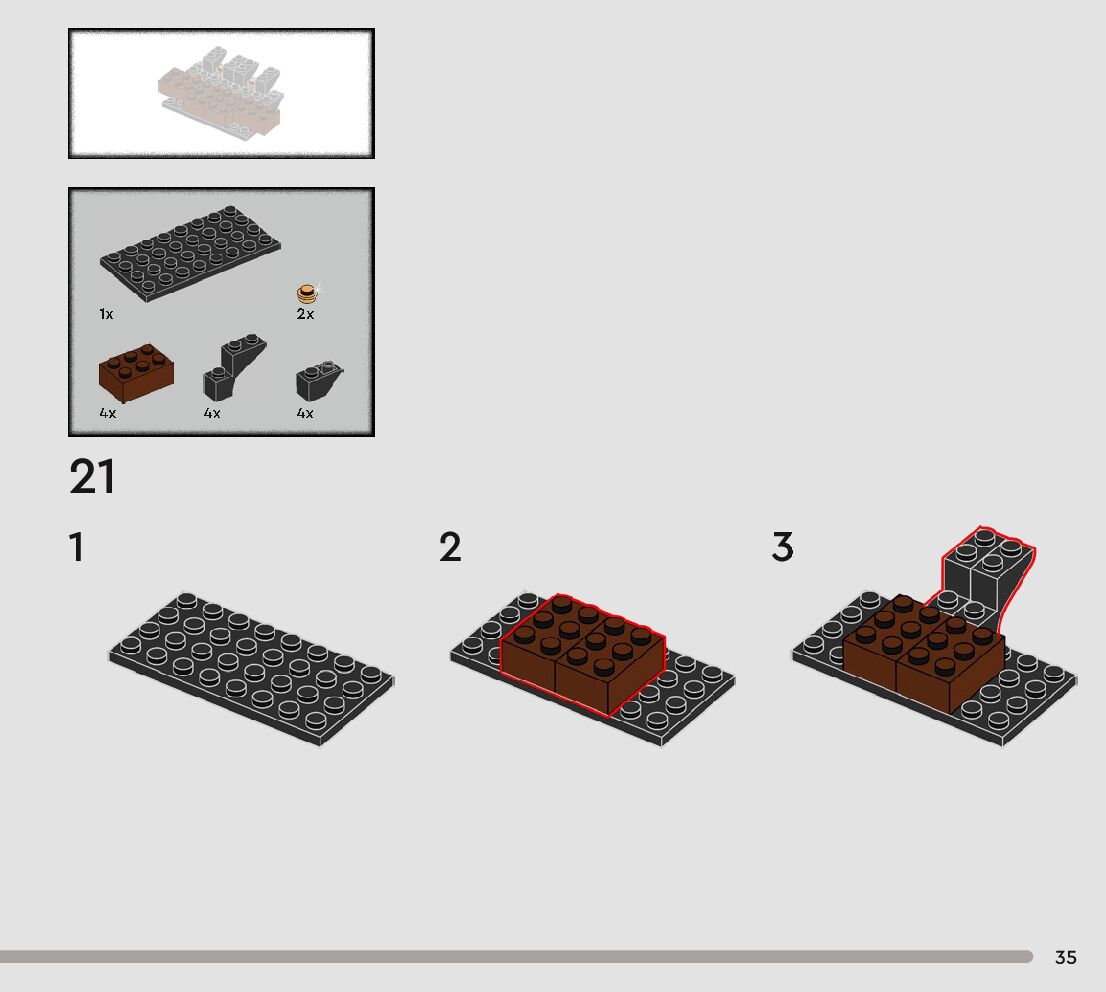 1x
2x
4x
4x
4x

21

1

2

3

35