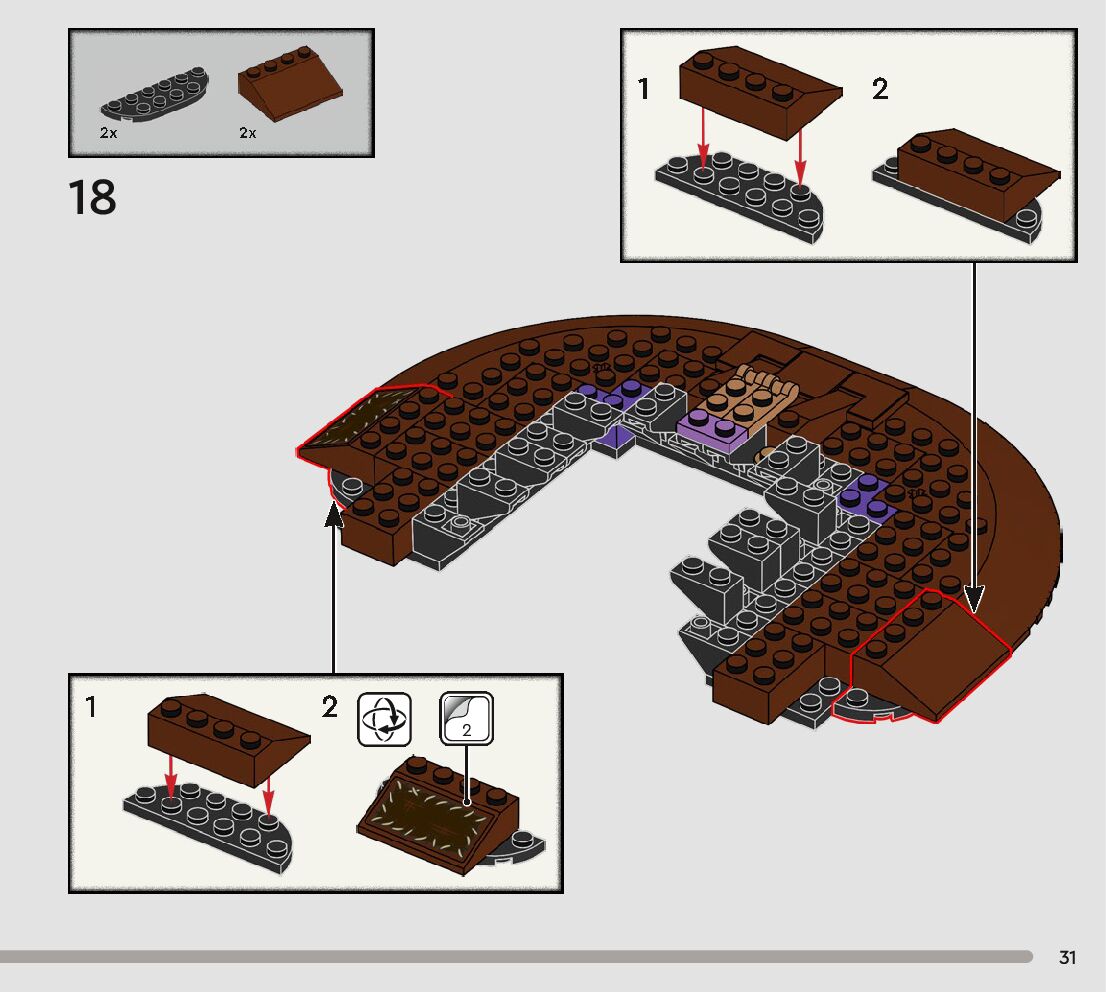 2x
2x

18

1
2

1
2
2

31