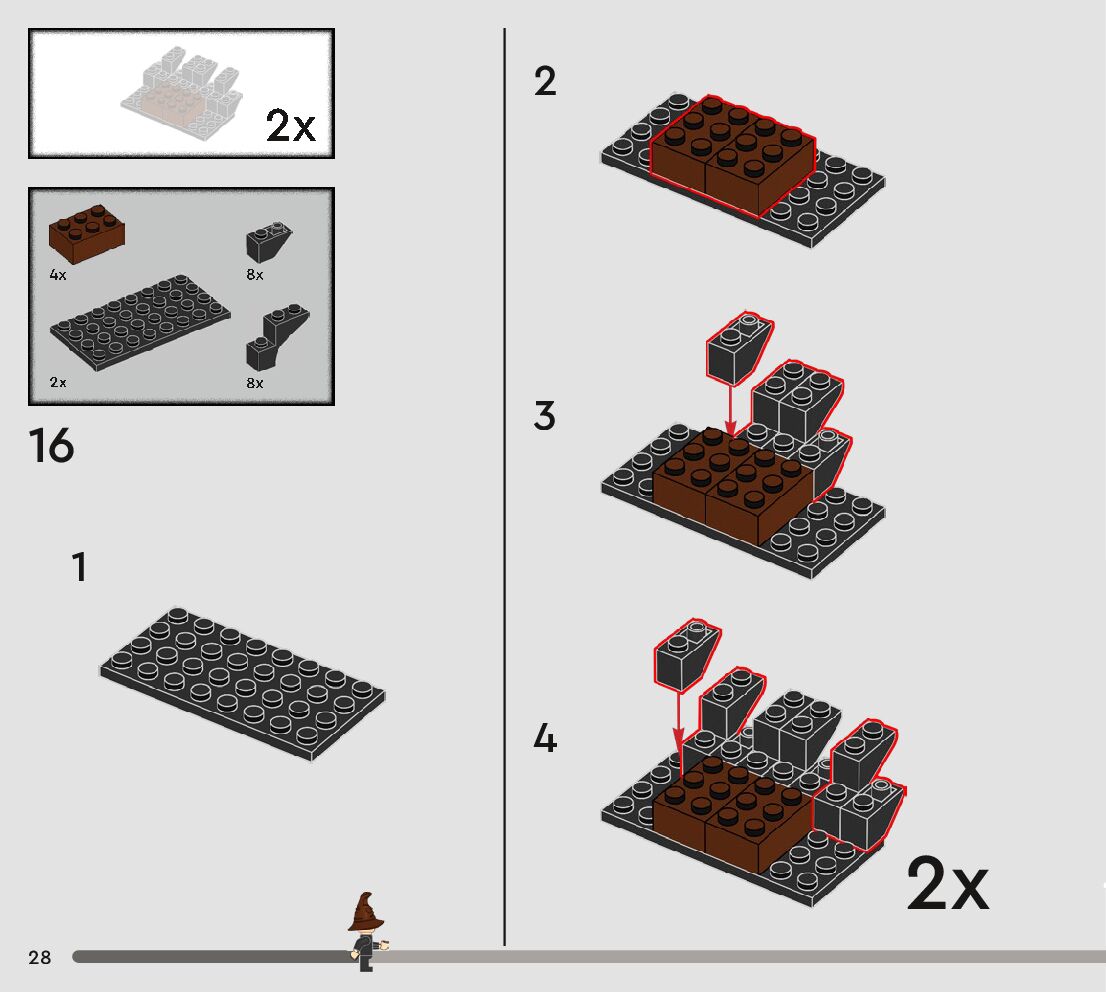 2x

4x
8x
2x
8x

16

1

2

3

4

2x

28