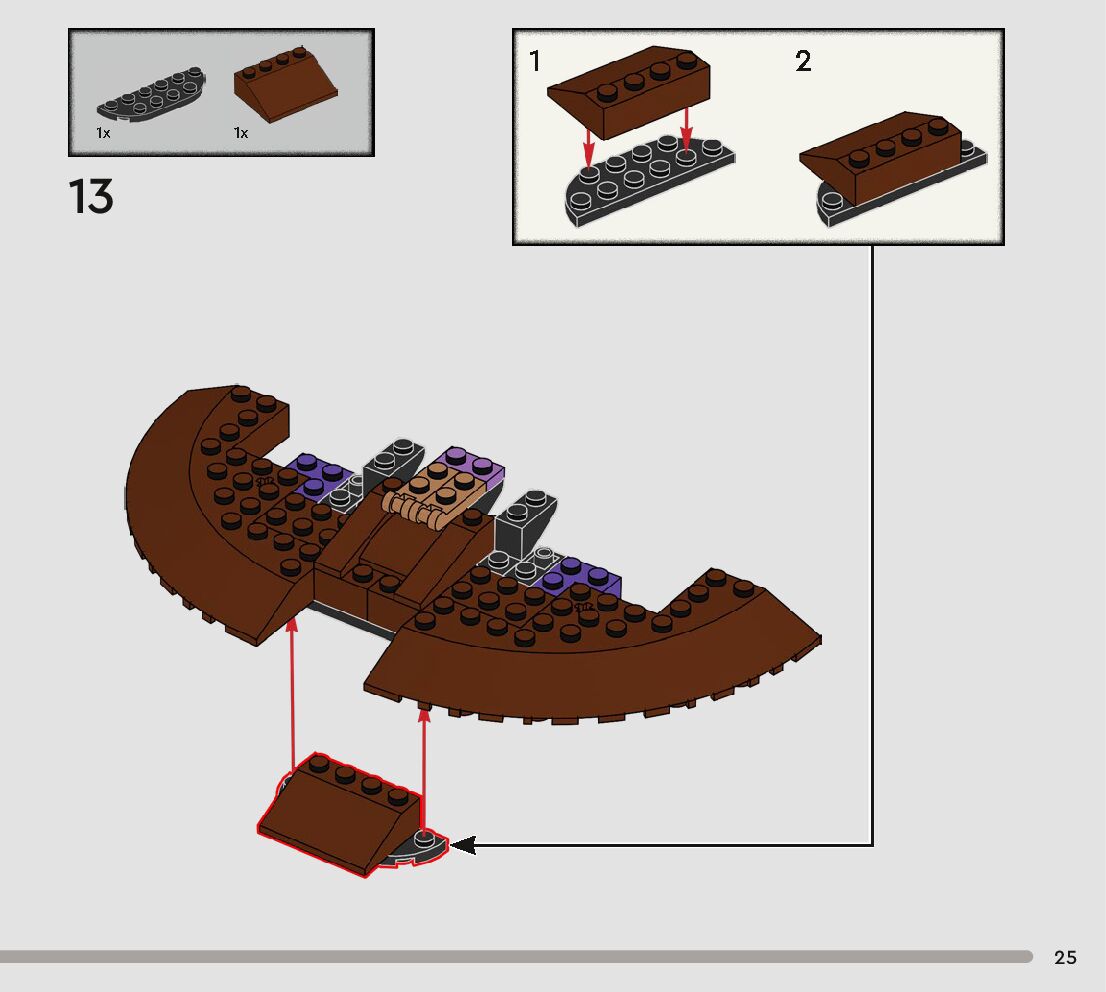 1x
1x

13

1

2

25