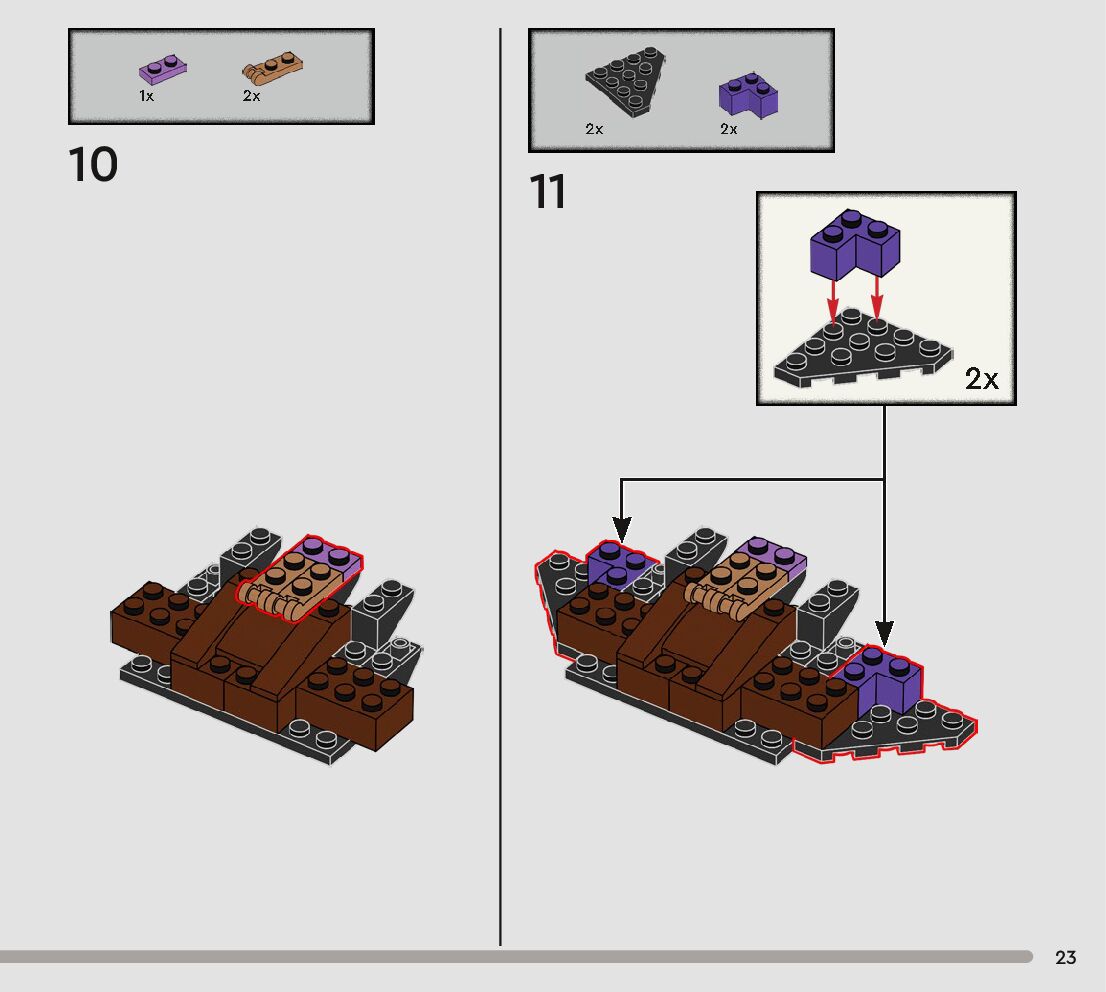 1x 2x

10

2x 2x

11

2x

23