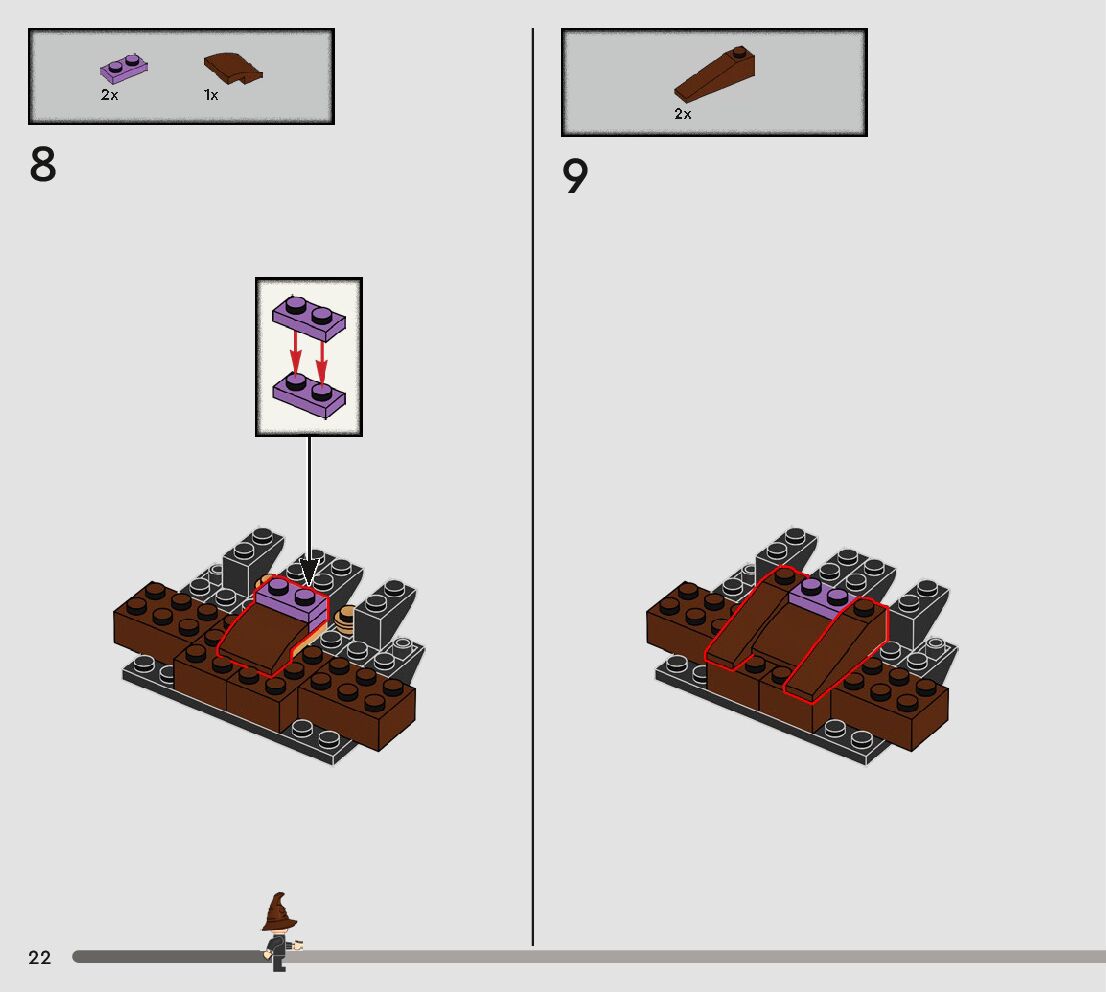 2x
1x
8
2x
9
22