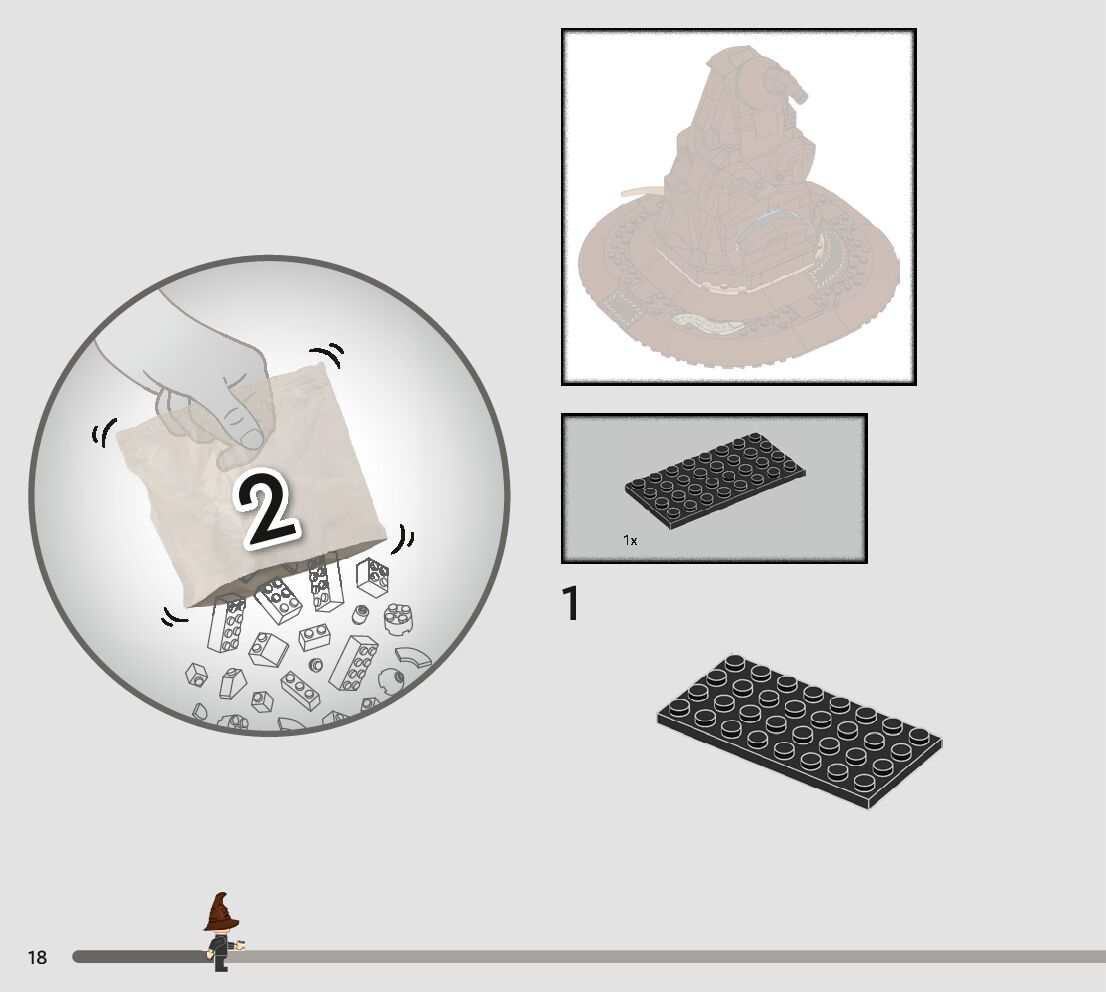 2

1x

1

18