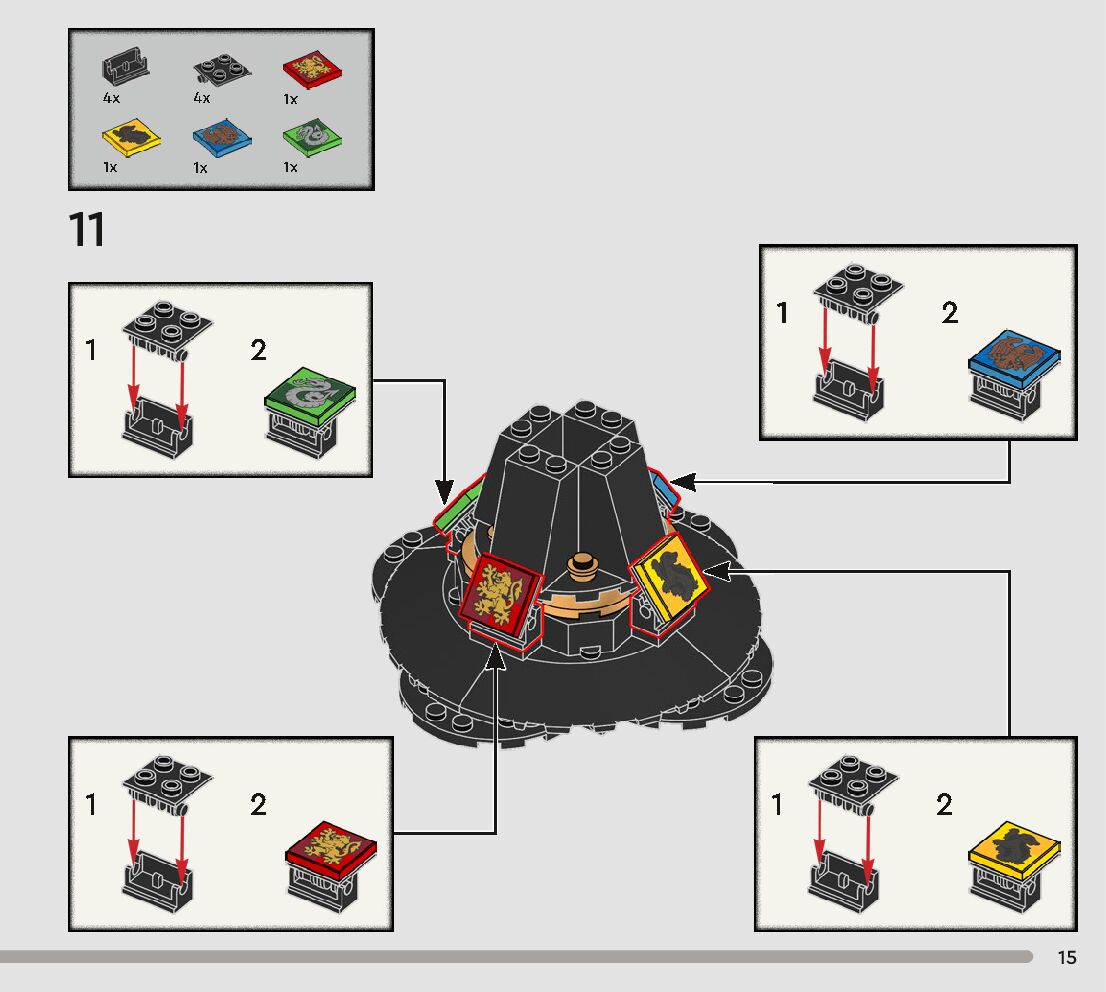 4x
4x
1x
1x
1x
1x

11

1
2

1
2

1
2

1
2

15