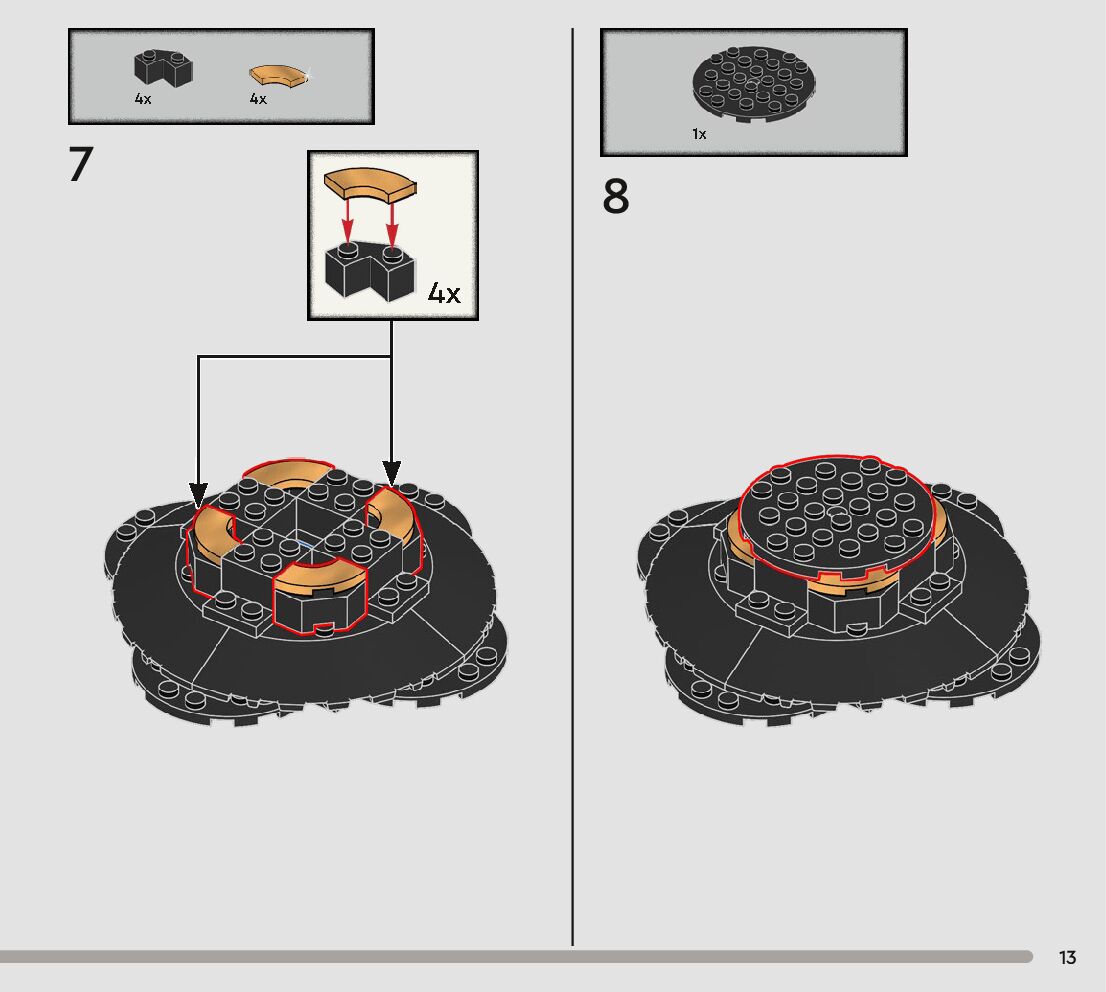 4x 4x

7

4x

1x

8

13