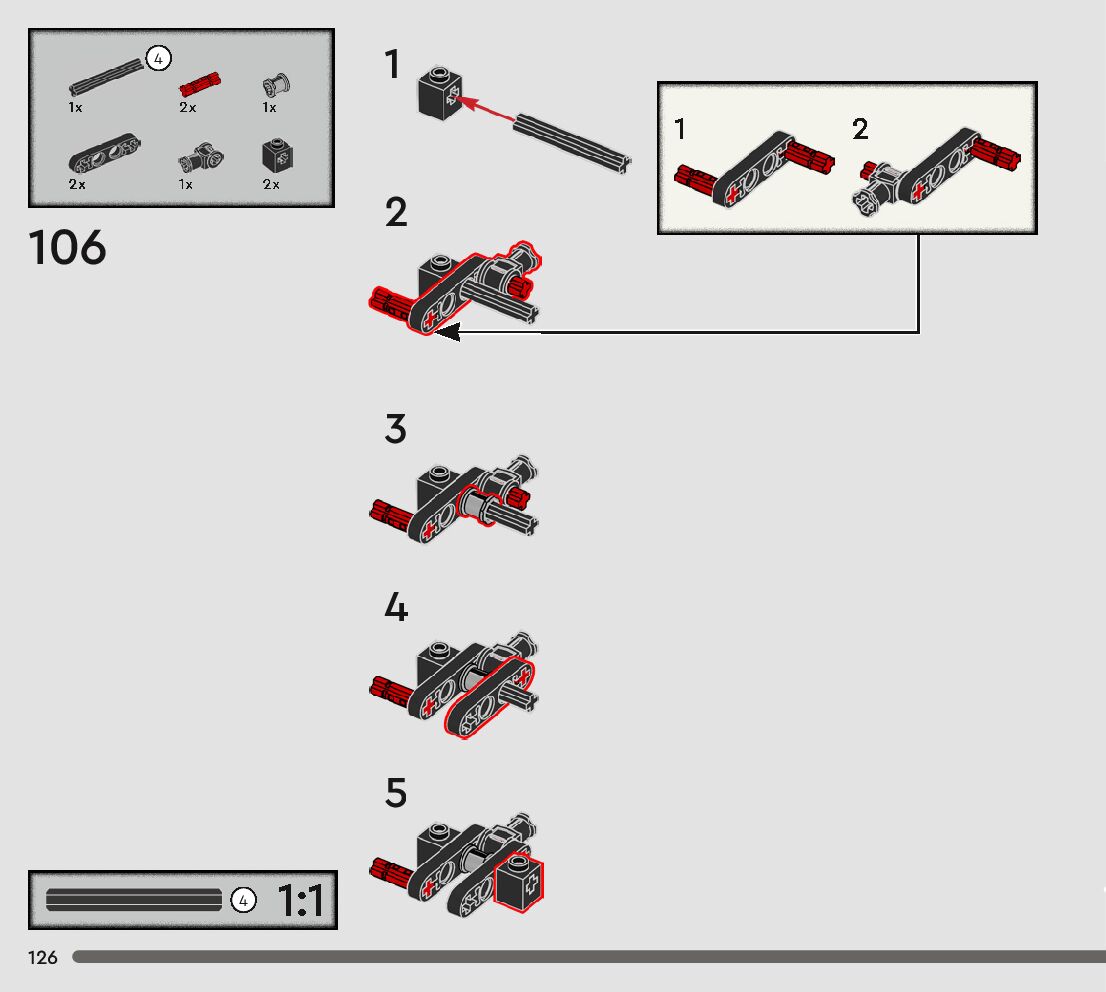 4
1x
2x
1x
2x
1x
2x

106

1

1
2

2

3

4

5

4
1:1

126