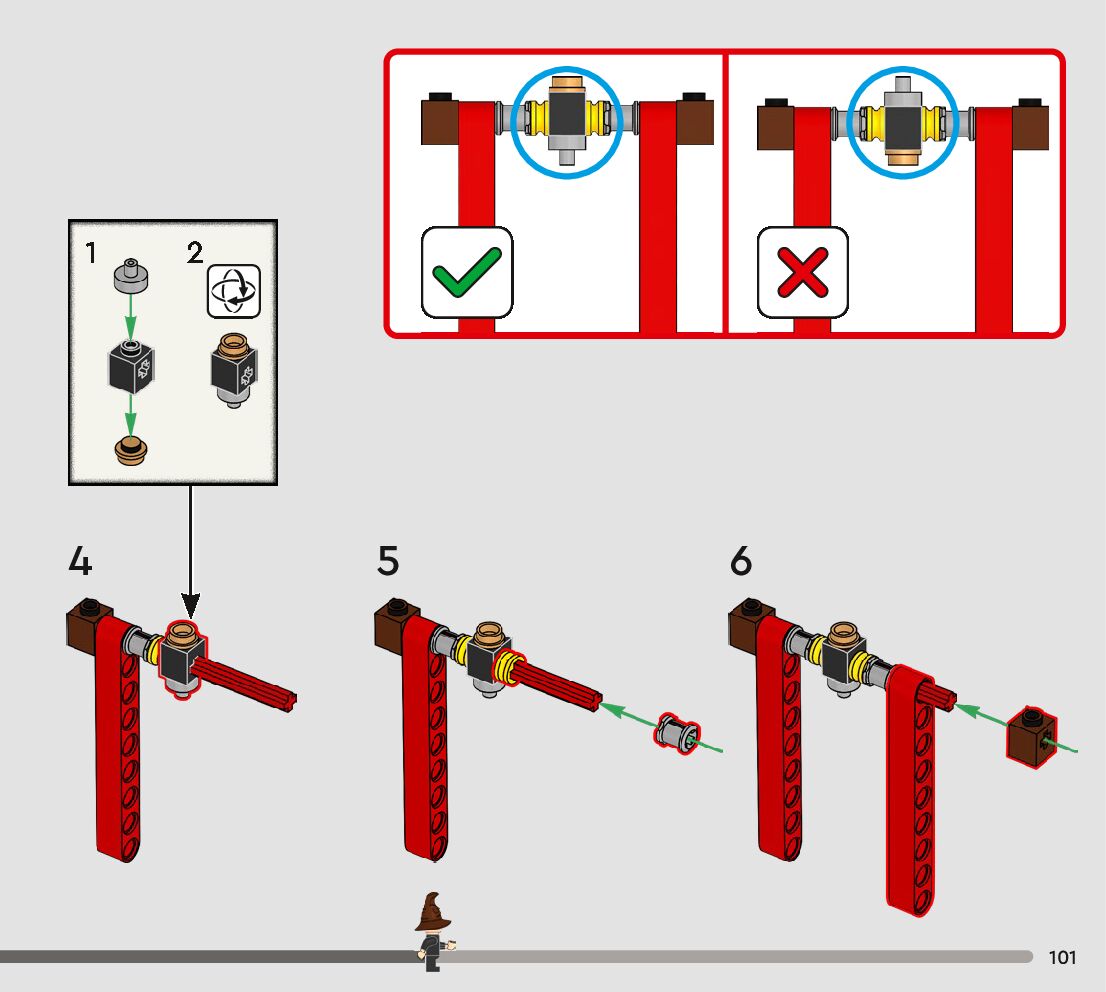 1 2

4

5

6

101