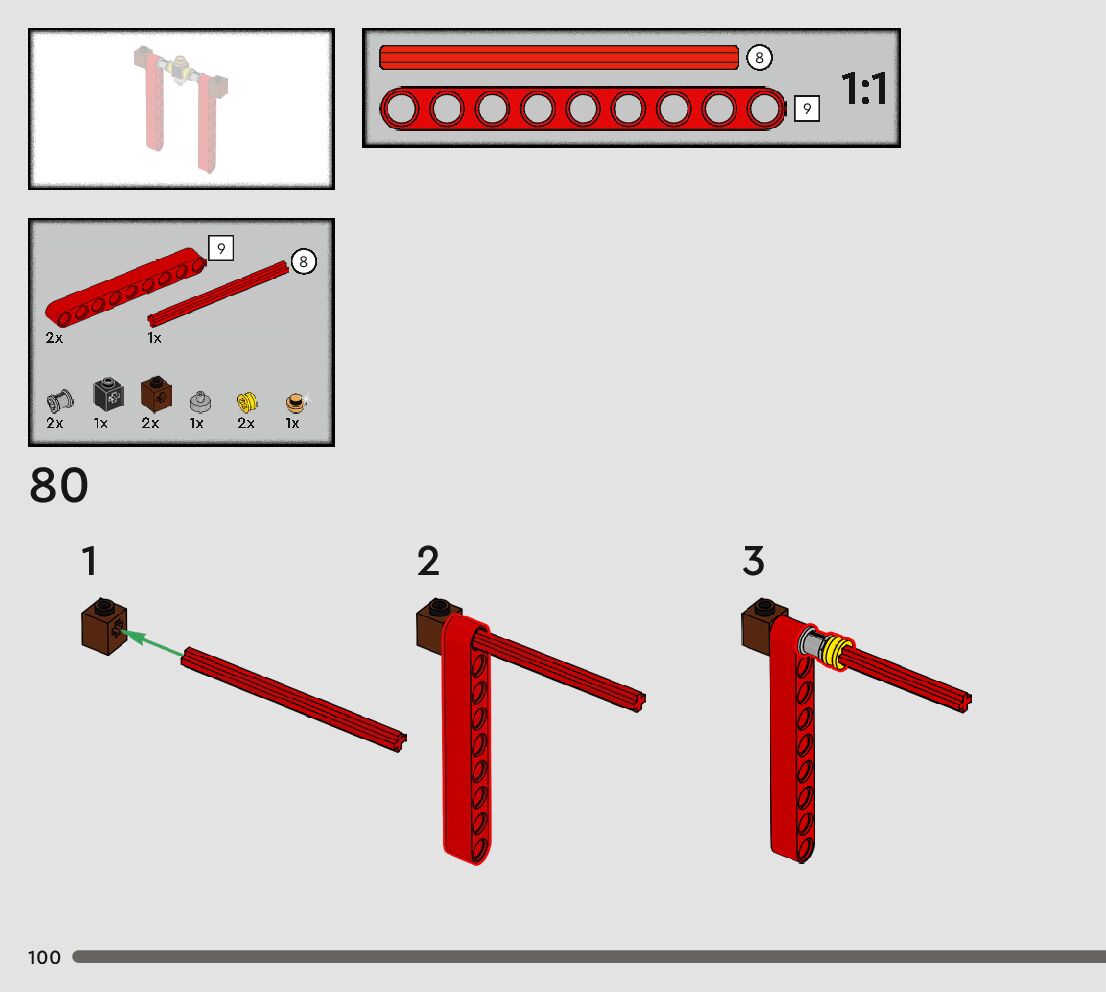 8
9
1:1

9
8
2x
1x
2x
1x
2x
1x
2x
1x

80

1
2
3

100