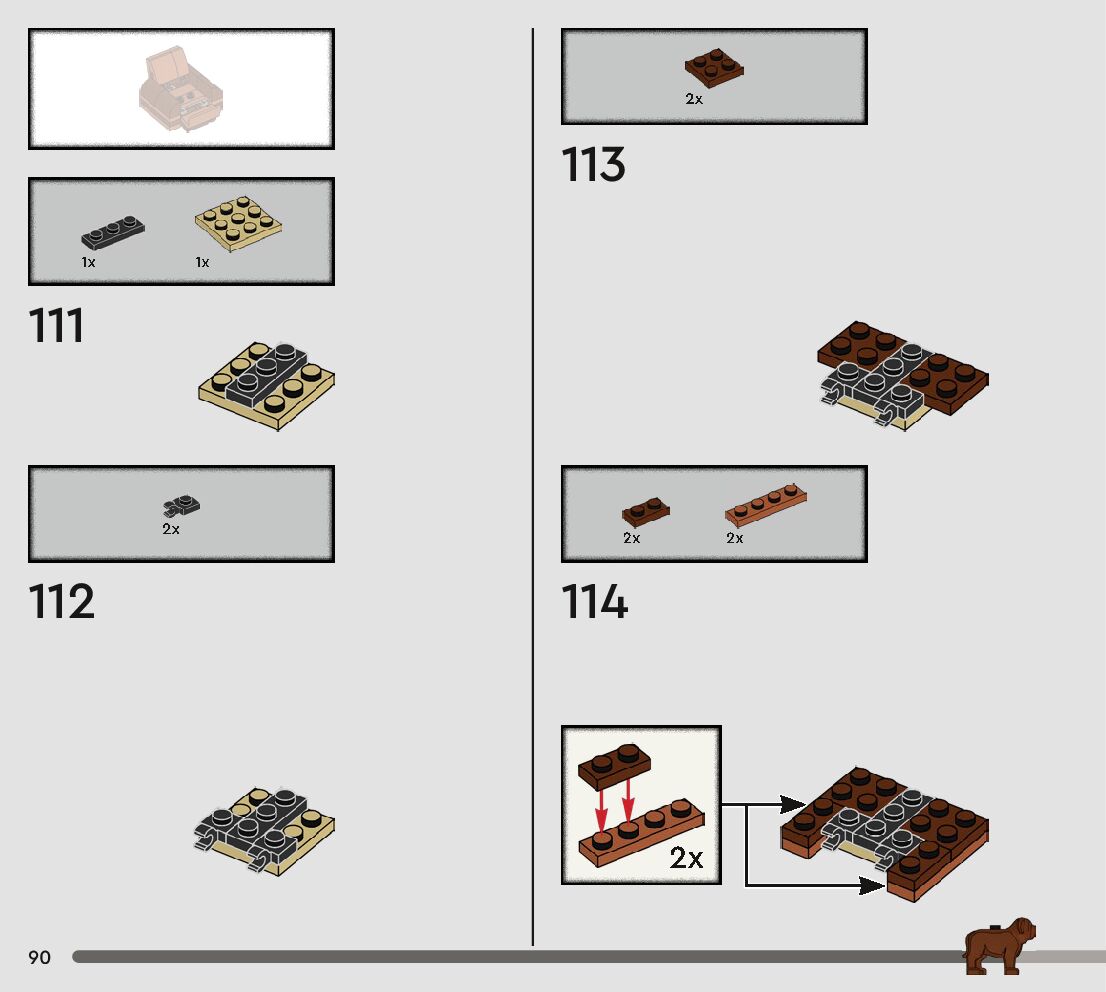 1x 1x

111

2x

112

2x

113

2x 2x

114

2x

90