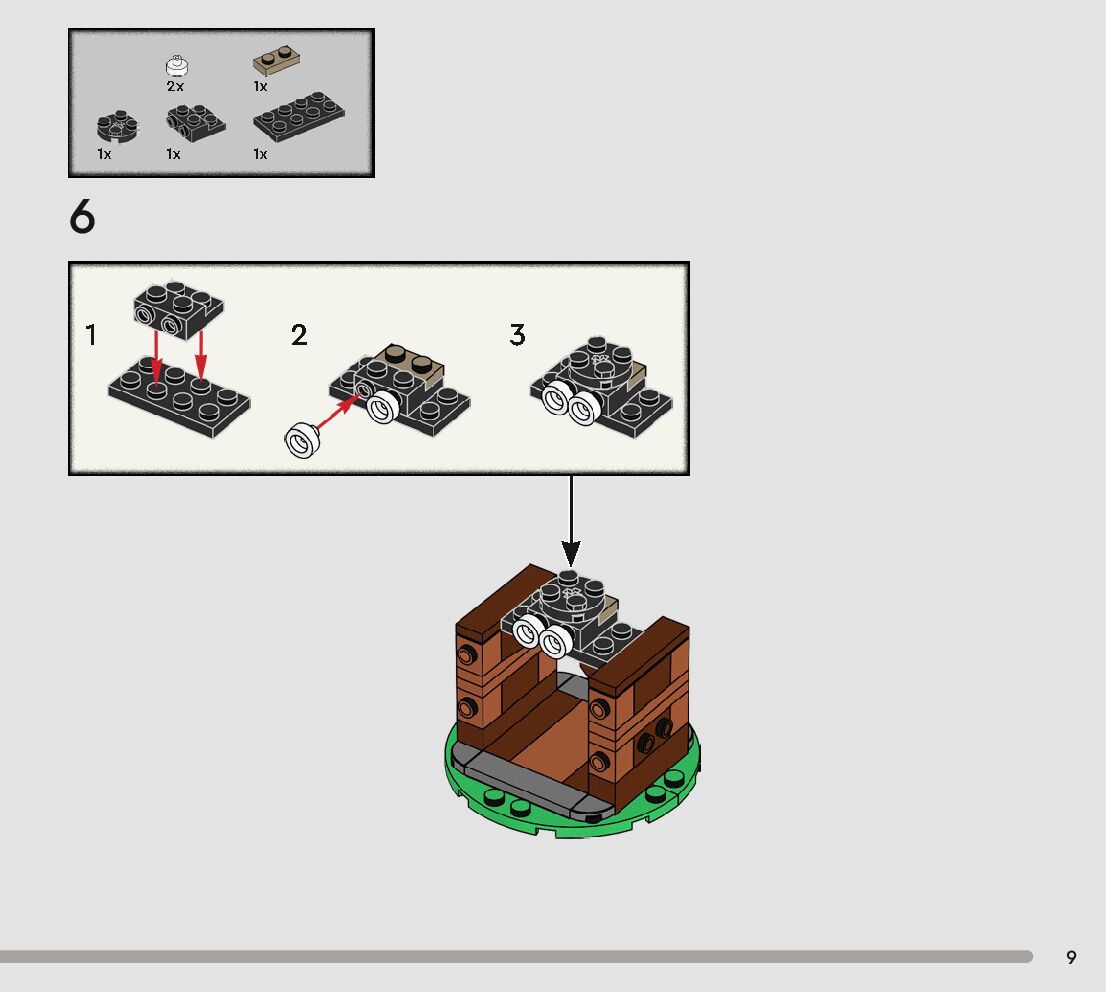 2x
1x
1x
1x
1x

6

1
2
3

9