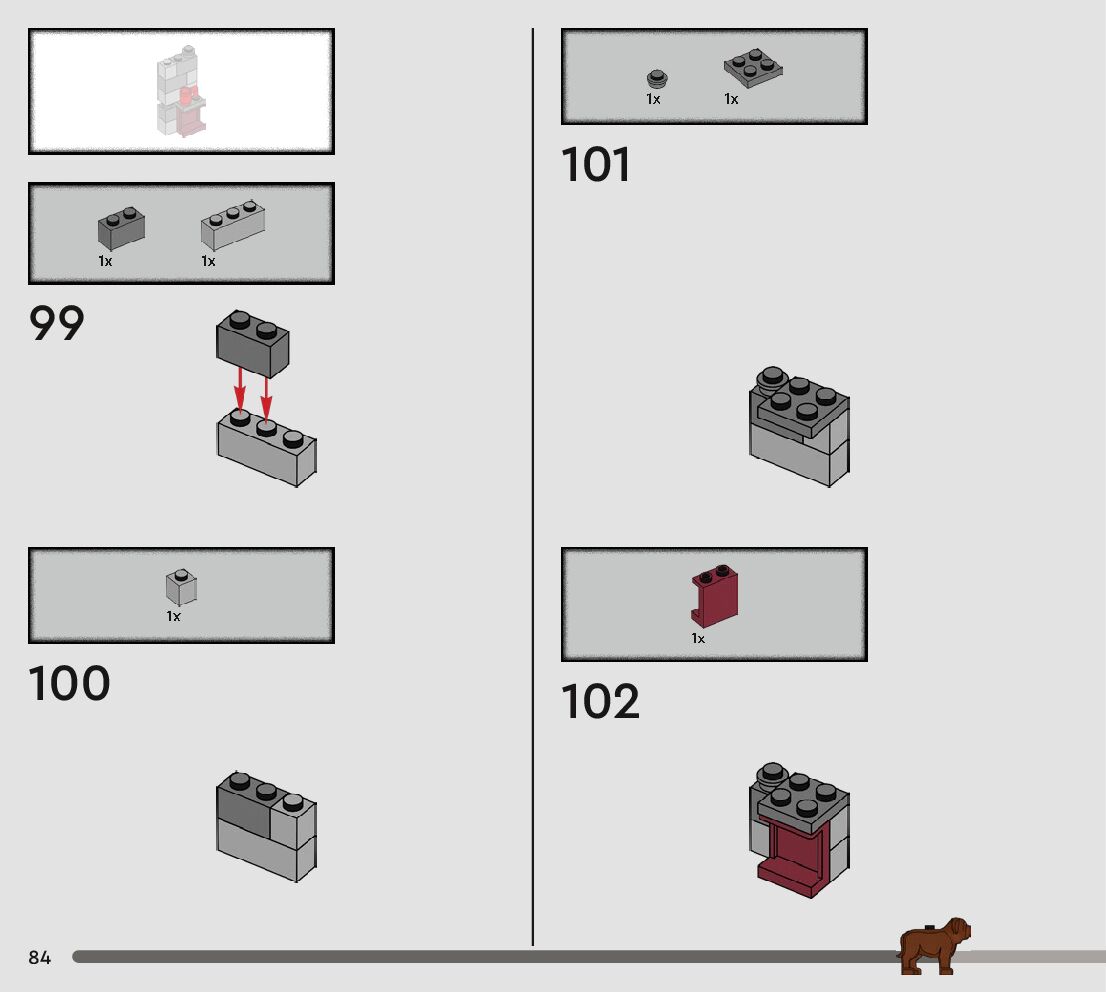 1x 1x

99

1x

100

1x 1x

101

1x

102

84