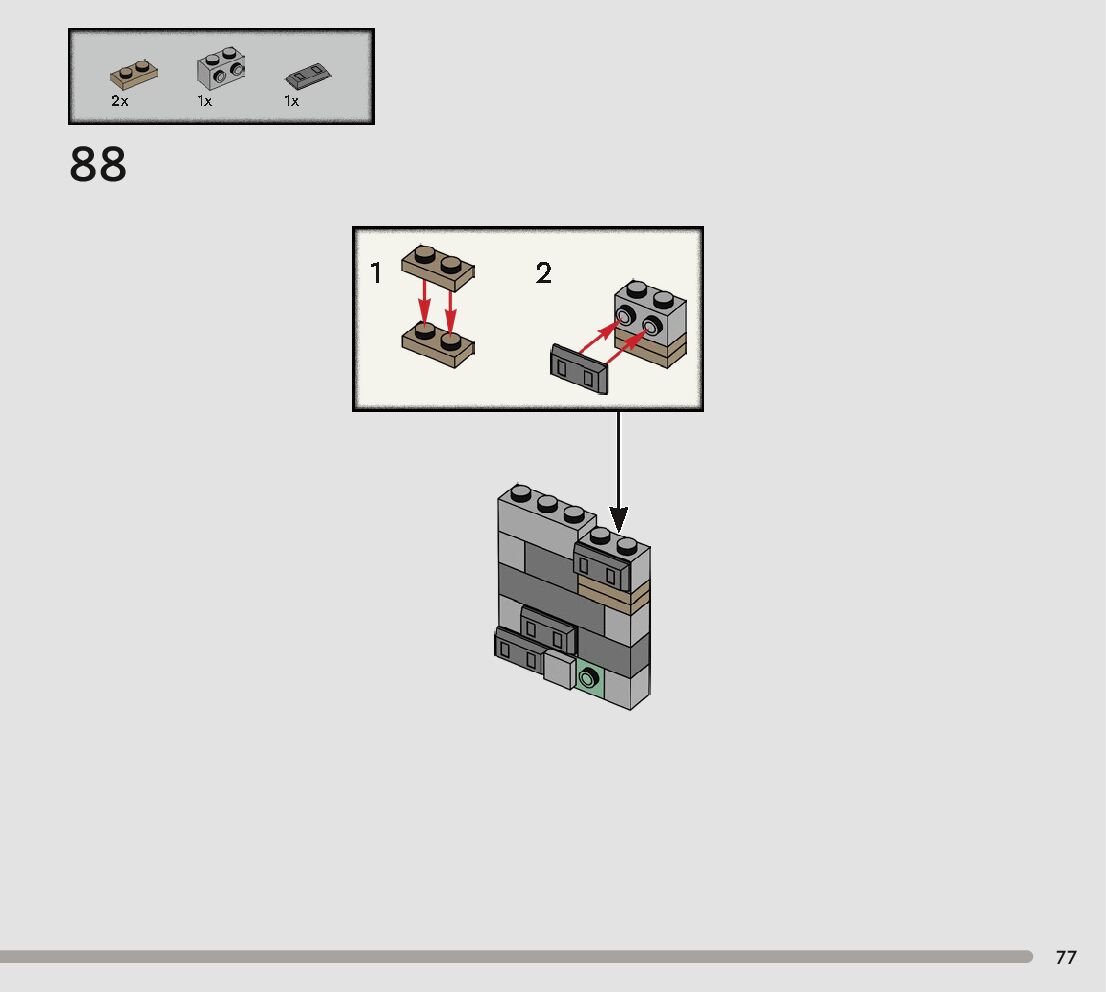 2x 1x 1x

88

1 2

77