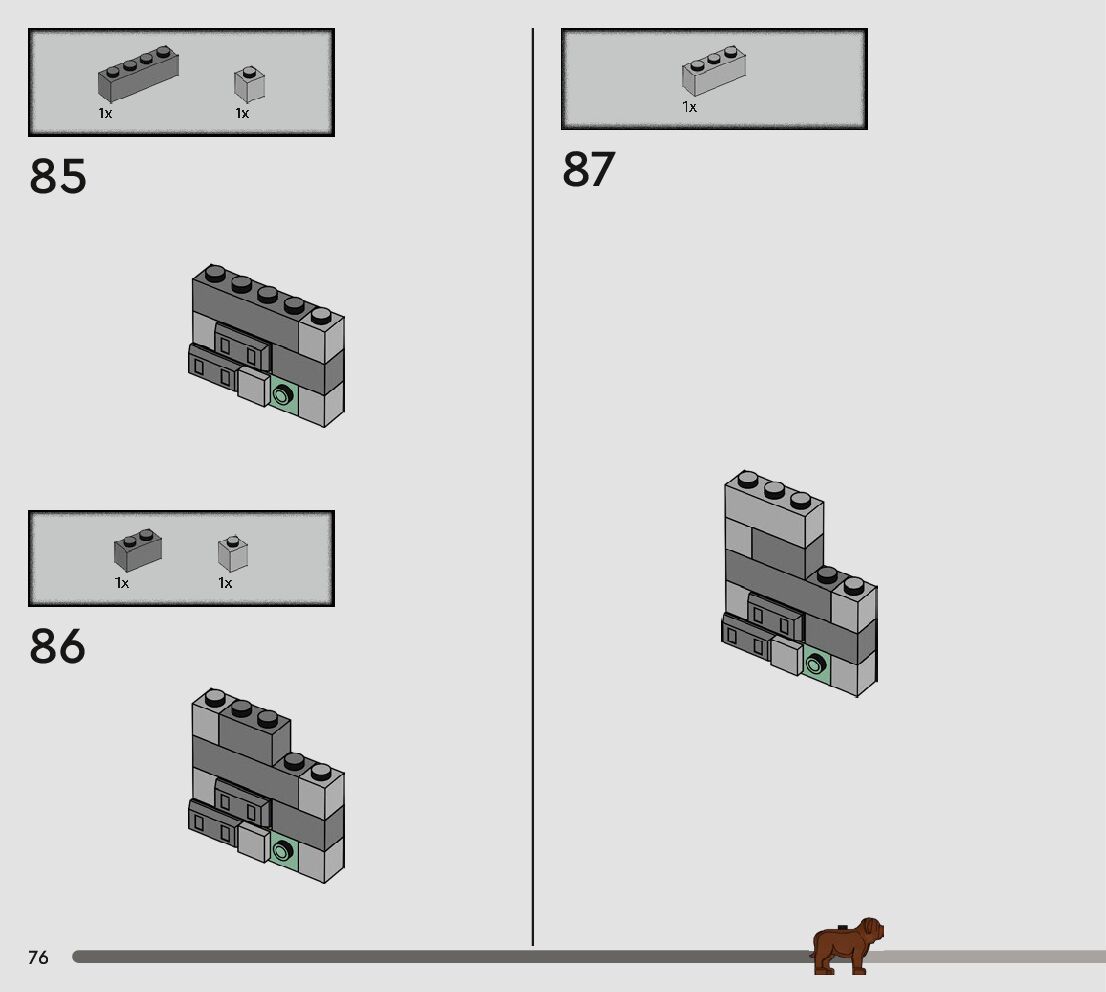 1x 1x

85

1x 1x

86

1x

87

76