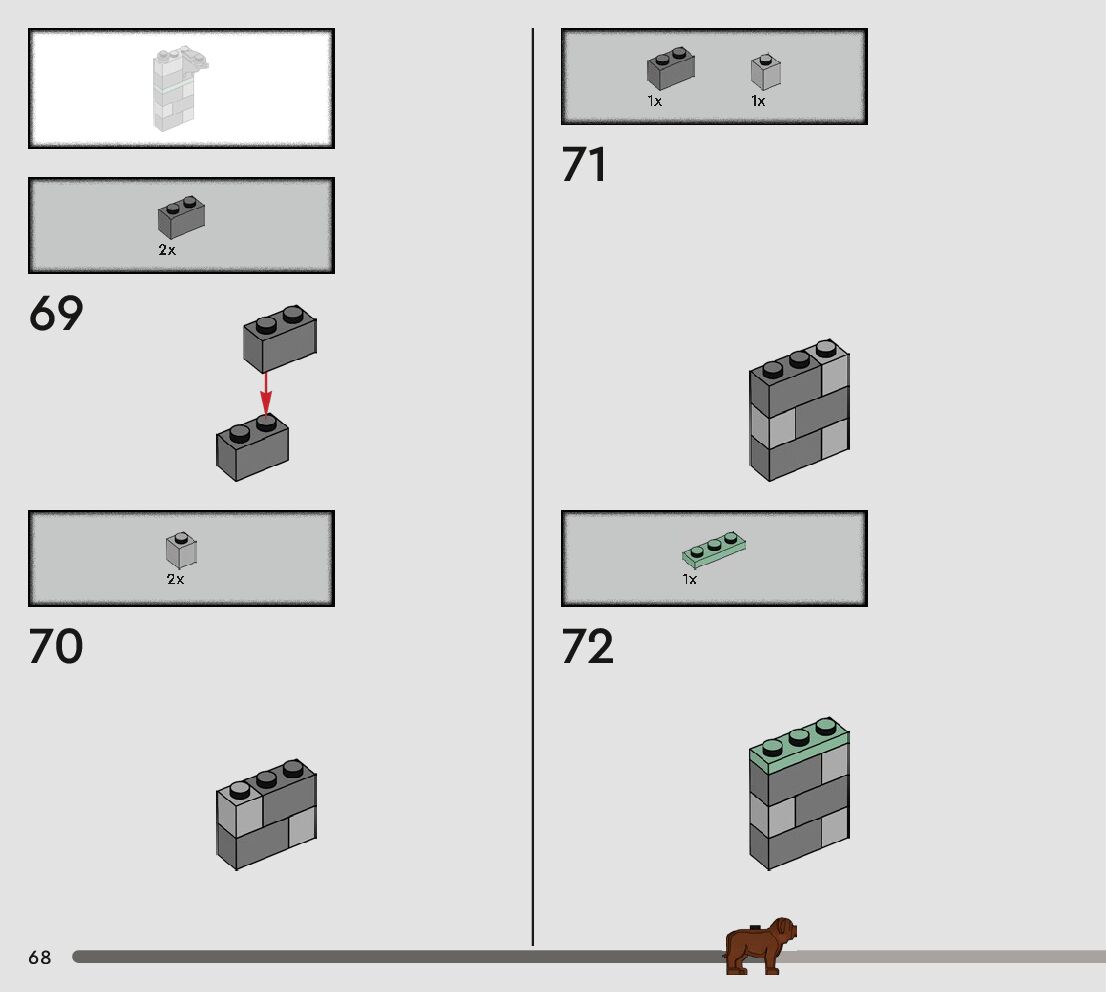 2x

69

2x

70

1x 1x

71

1x

72

68