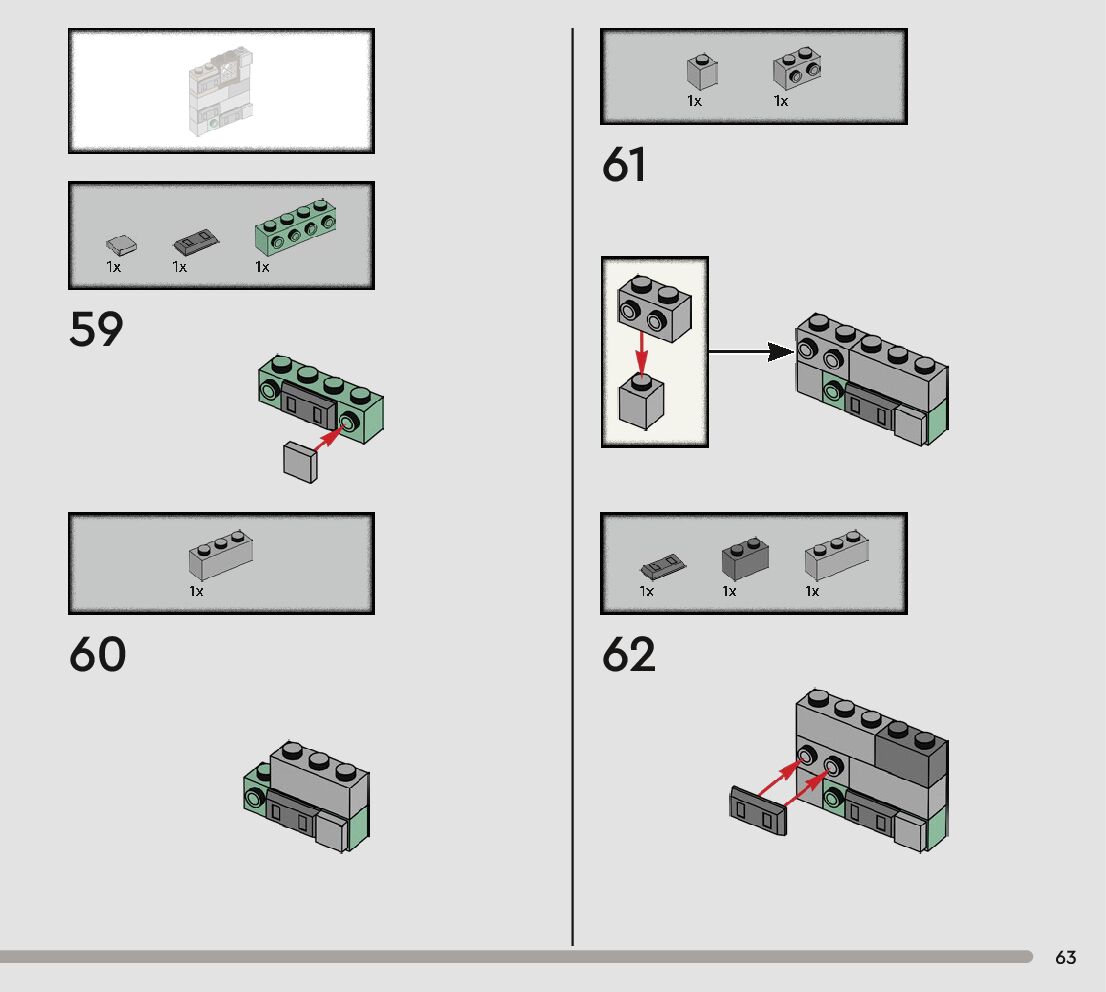 1x 1x 1x

59

1x

60

1x 1x

61

1x 1x 1x

62

63