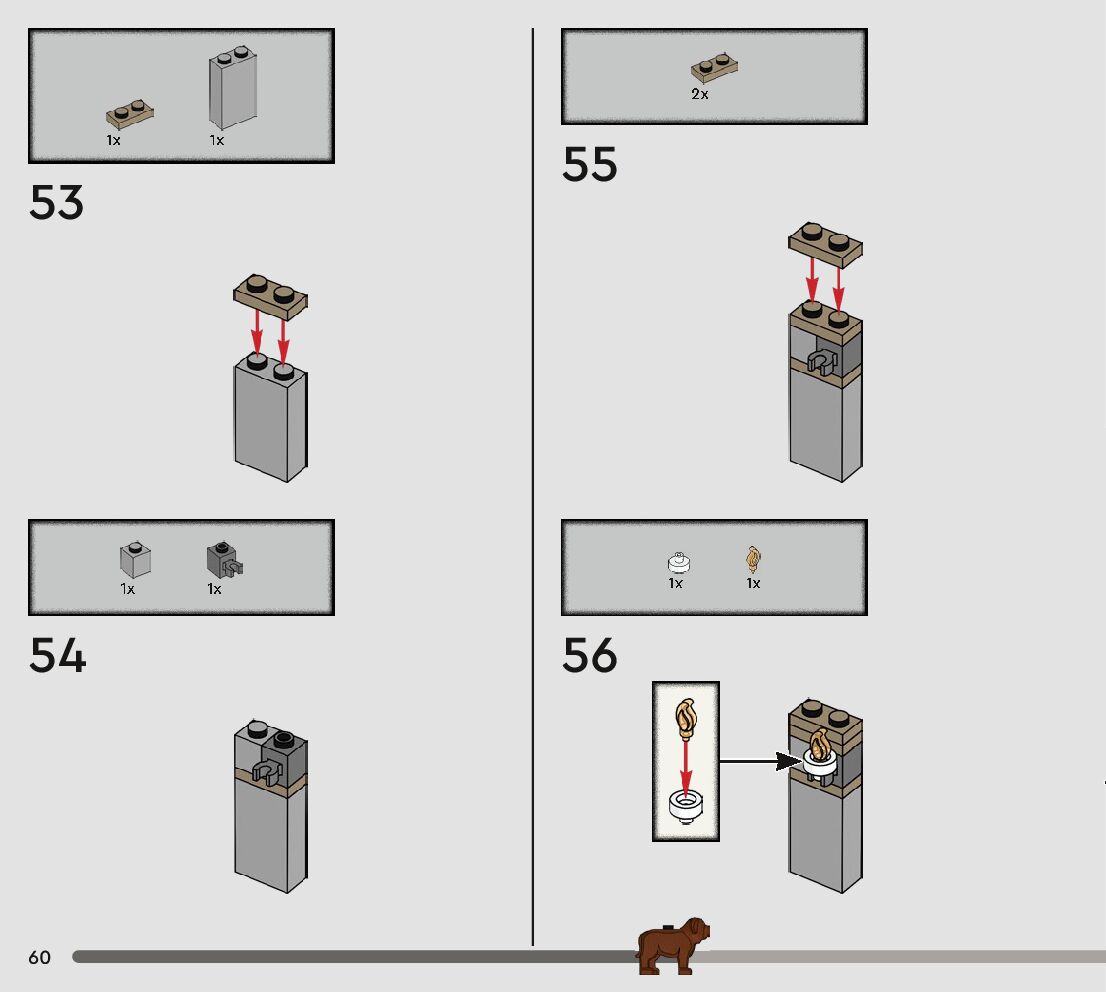 1x 1x

53

1x 1x

54

2x

55

1x 1x

56

60