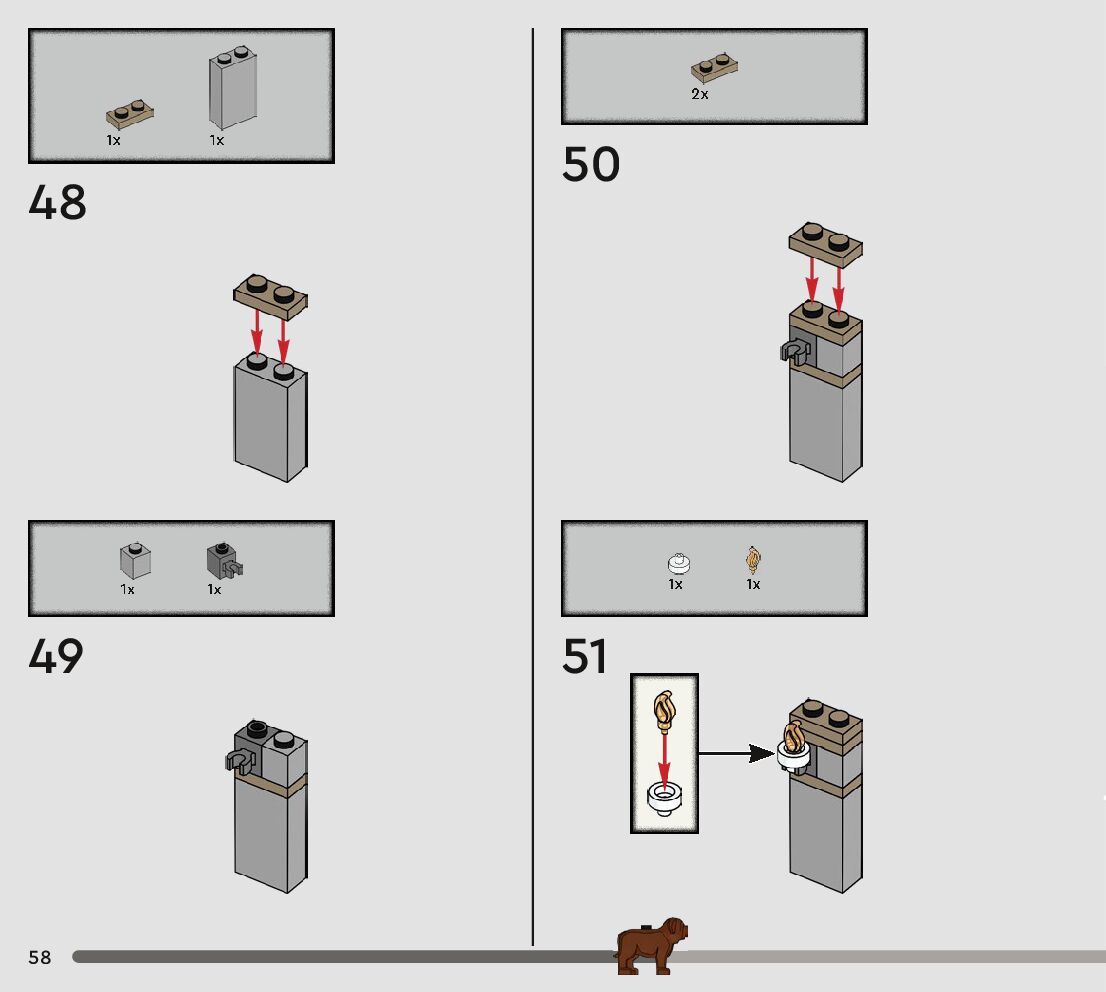 1x 1x

48

1x 1x

49

2x

50

1x 1x

51

58