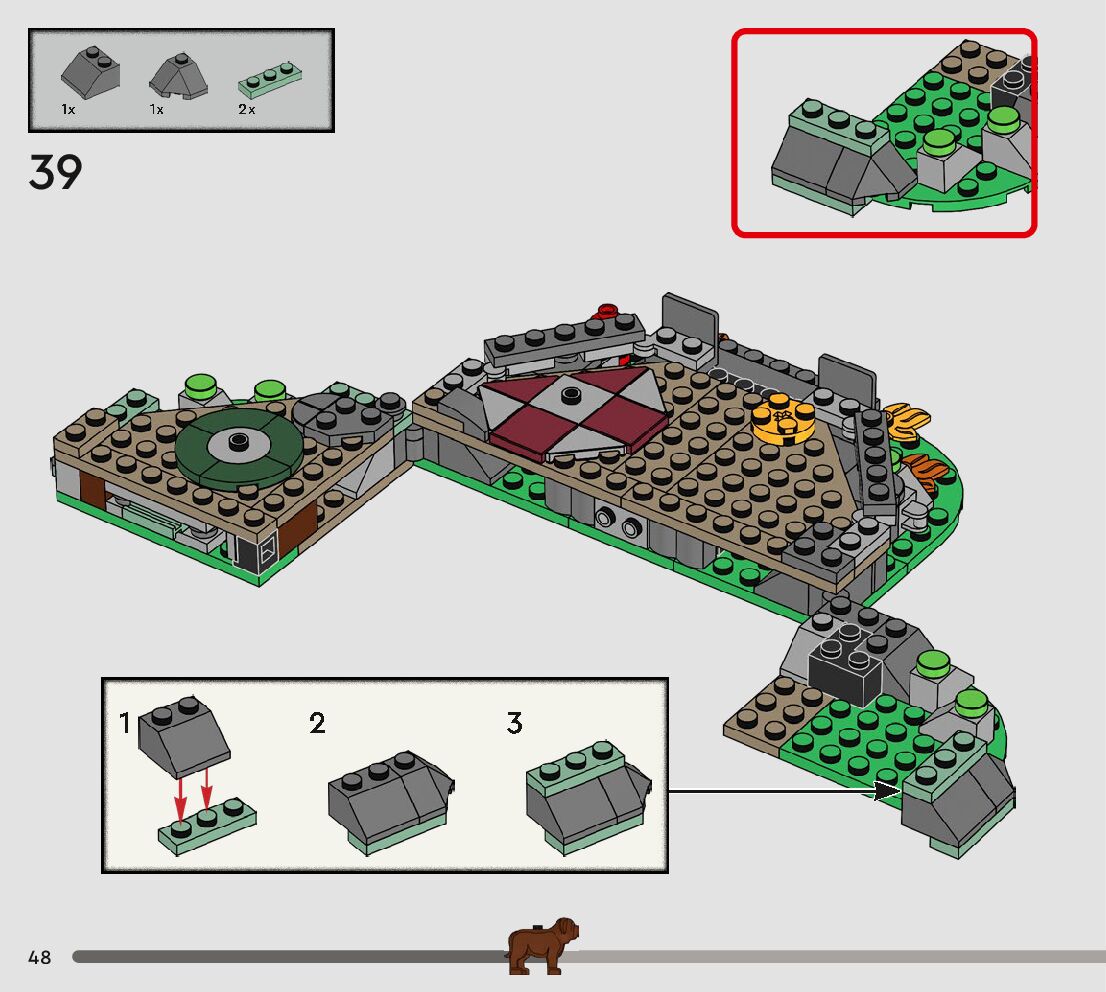 1x 1x 2x

39

1 2 3

48