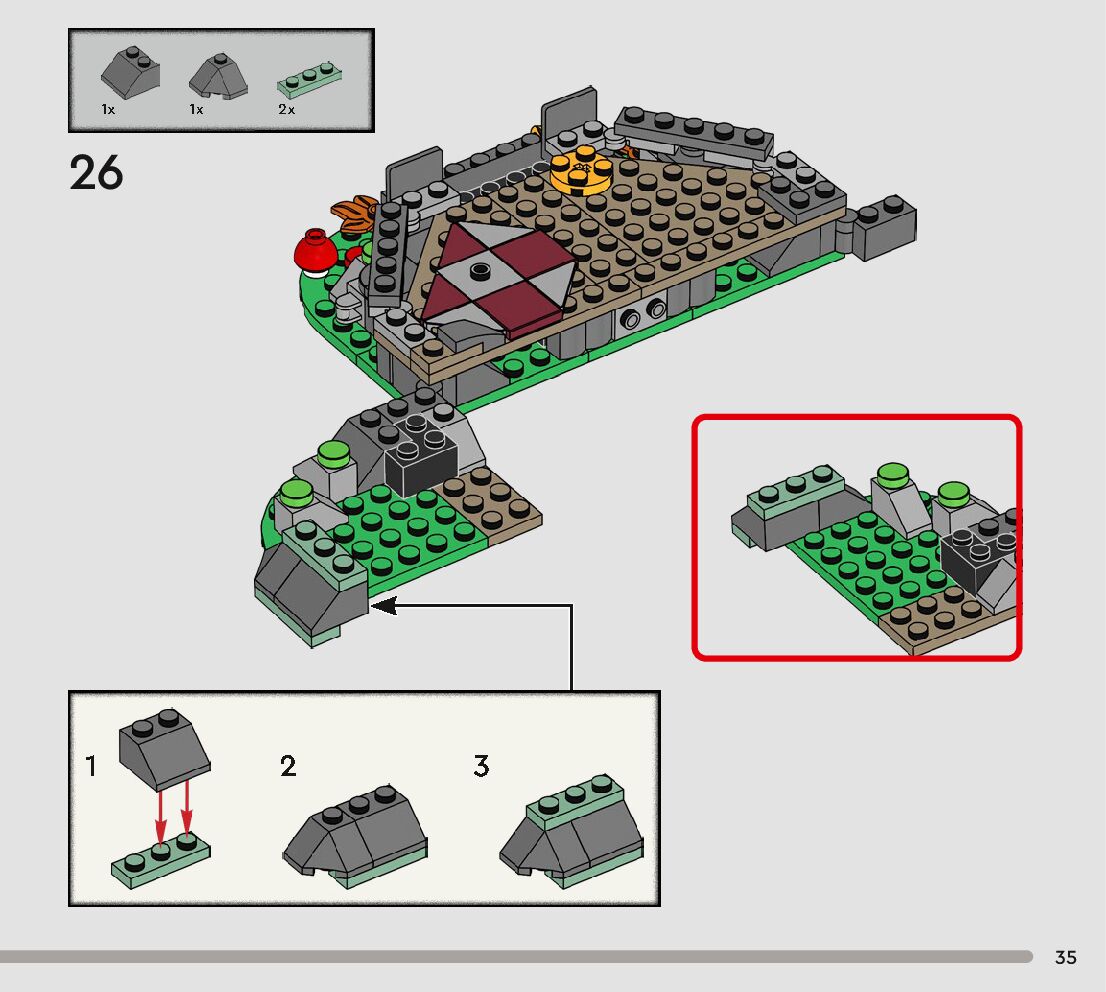 1x
1x
2x

26

1

2

3

35