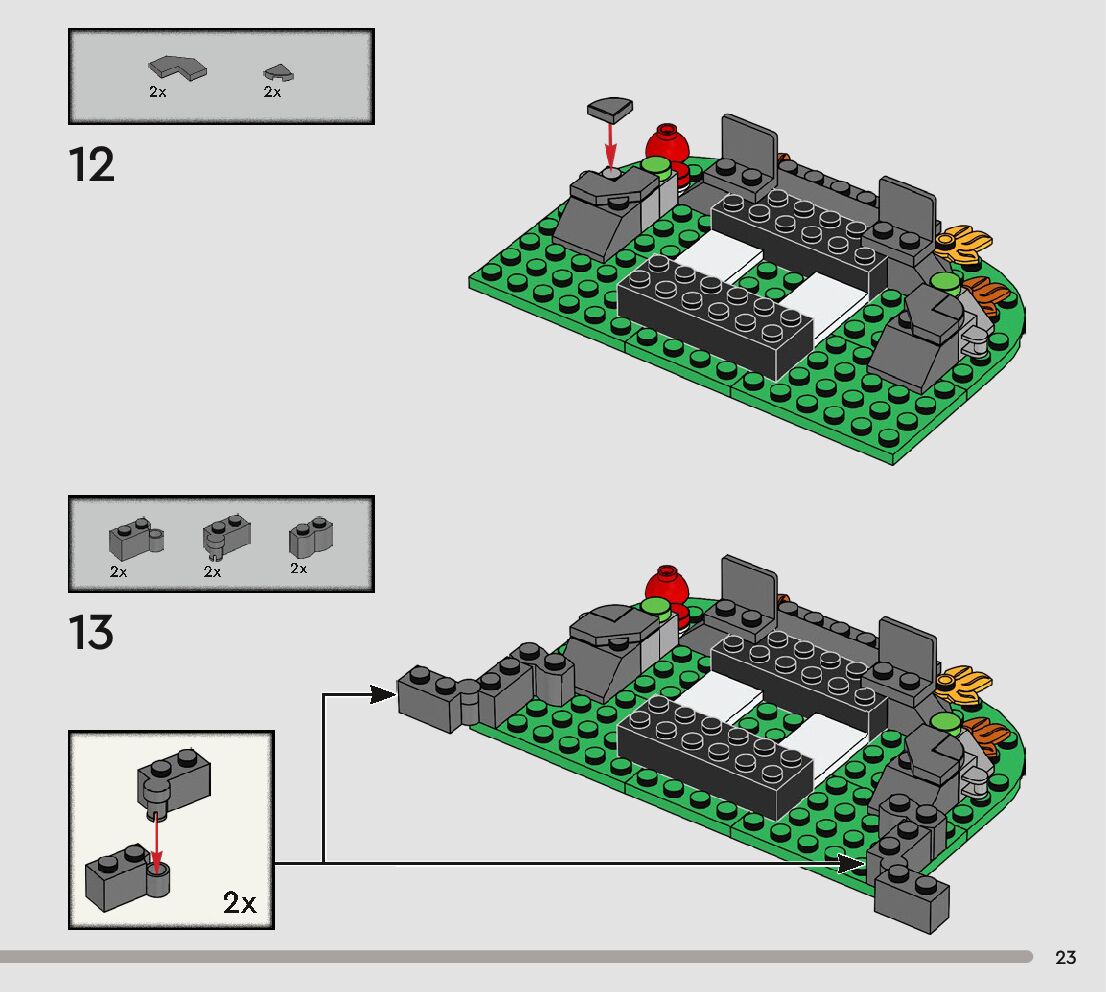 2x 2x

12

2x 2x 2x

13

2x

23