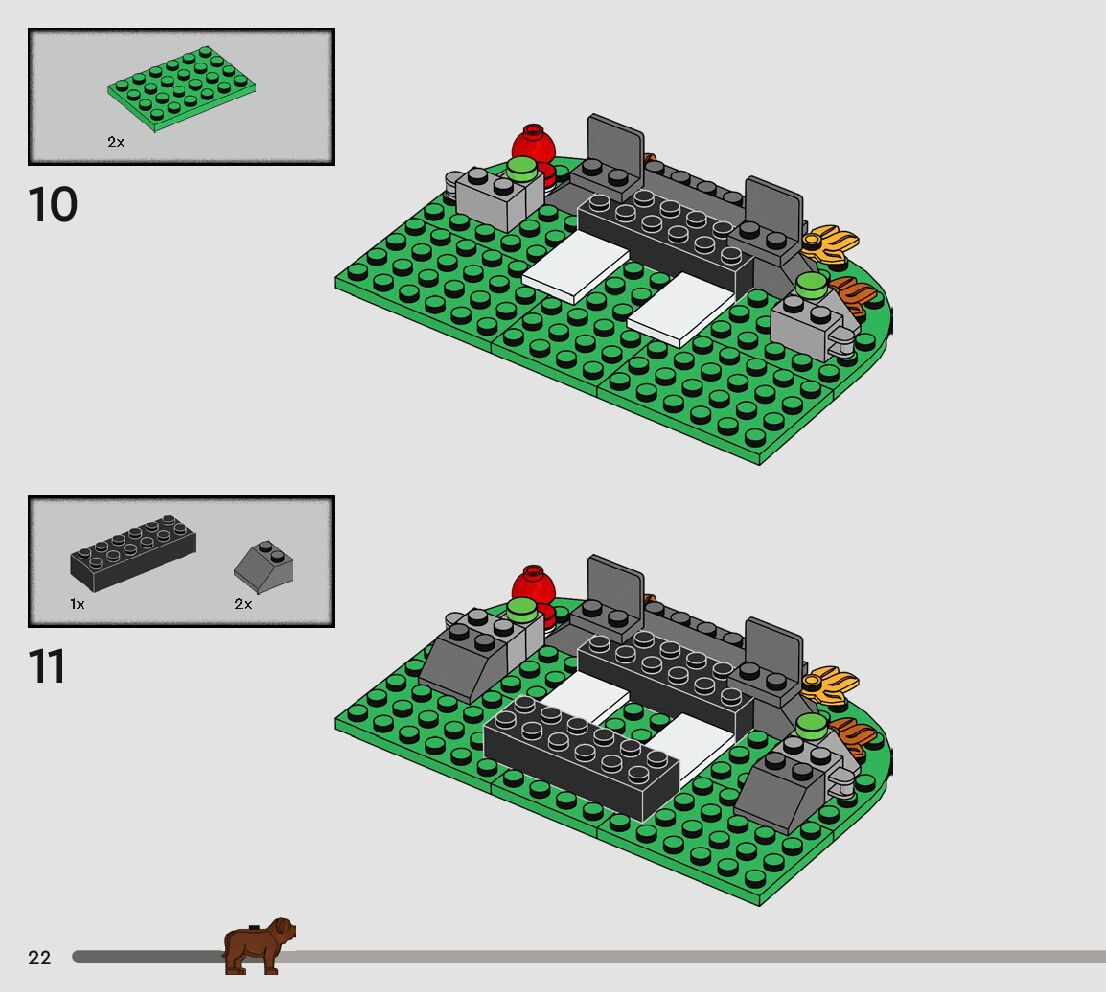 2x

10

1x

2x

11

22